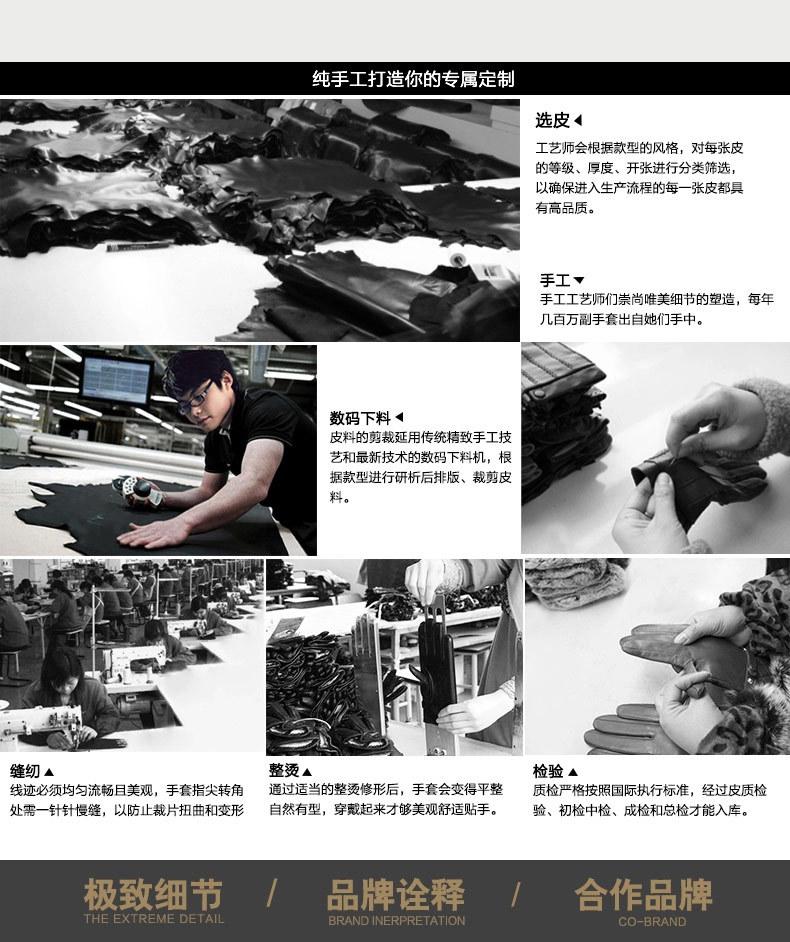 纯手工打造你的专属定制

选皮◀
工艺师会根据款型的风格，对每张皮的等级、厚度、开张进行分类筛选，以确保进入生产流程的每一张皮都具有高品质。

手工▼
手工工艺师们崇尚唯美细节的塑造，每年几百万副手套出自她们手中。

数码下料◀
皮料的剪裁延用传统精致手工技艺和最新技术的数码下料机，根据款型进行研析后排版、裁剪皮料。

缝纫▲
线迹必须均匀流畅且美观，手套指尖转角处需一针针慢缝，以防止裁片扭曲和变形

整烫▲
通过适当的整烫修形后，手套会变得平整自然有型，穿戴起来才够美观舒适贴手。

检验▲
质检严格按照国际执行标准，经过皮质检验、初检中检、成检和总检才能入库。

极致细节
THE EXTREME DETAIL
/
品牌诠释
BRAND INERPRETATION
/
合作品牌
CO-BRAND