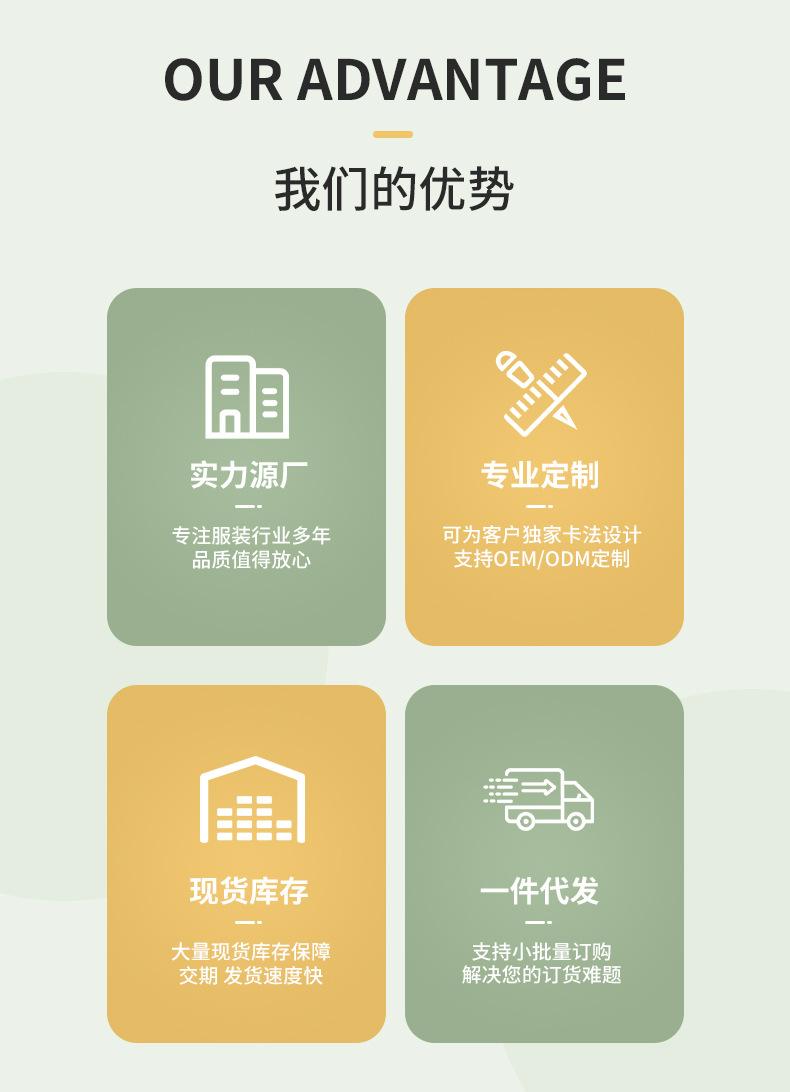 OUR ADVANTAGE

我们的优势

实力源厂

专注服装行业多年
品质值得放心

专业定制

可为客户独家卡法设计
支持OEM/ODM定制

现货库存

大量现货库存保障
交期 发货速度快

一件代发

支持小批量订购
解决您的订货难题