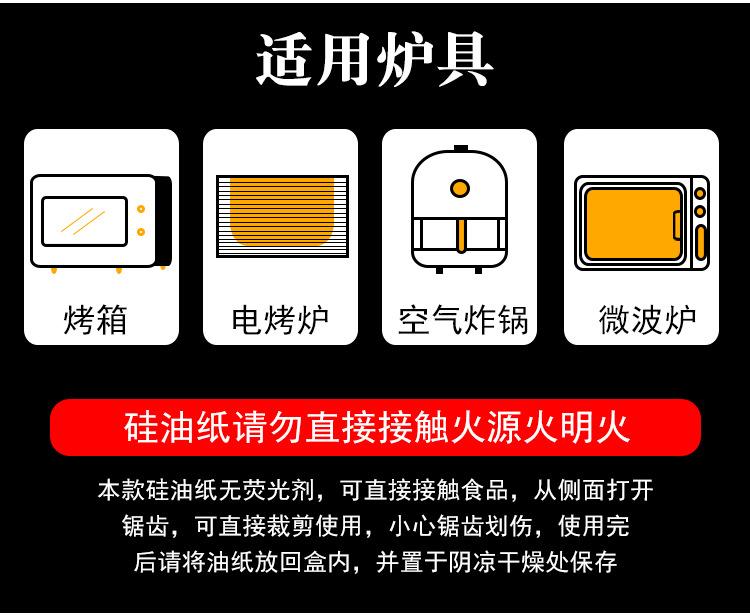 适用炉具

烤箱

电烤炉

空气炸锅

微波炉

硅油纸请勿直接接触火源火明火

本款硅油纸无荧光剂，可直接接触食品，从侧面打开锯齿，可直接裁剪使用，小心锯齿划伤，使用完后请将油纸放回盒内，并置于阴凉干燥处保存