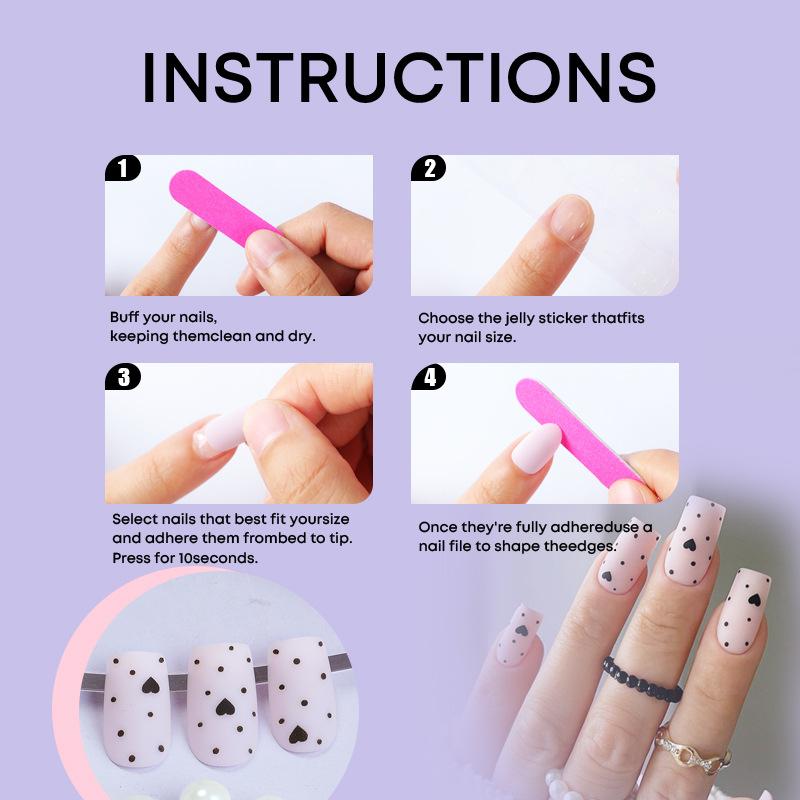 INSTRUCTIONS

1

Buff your nails, keeping themclean and dry.

2

Choose the jelly sticker thatfits your nail size.

3

Select nails that best fit yoursize and adhere them frombed to tip. Press for 10seconds.

4

Once they're fully adhereduse a nail file to shape theedges.