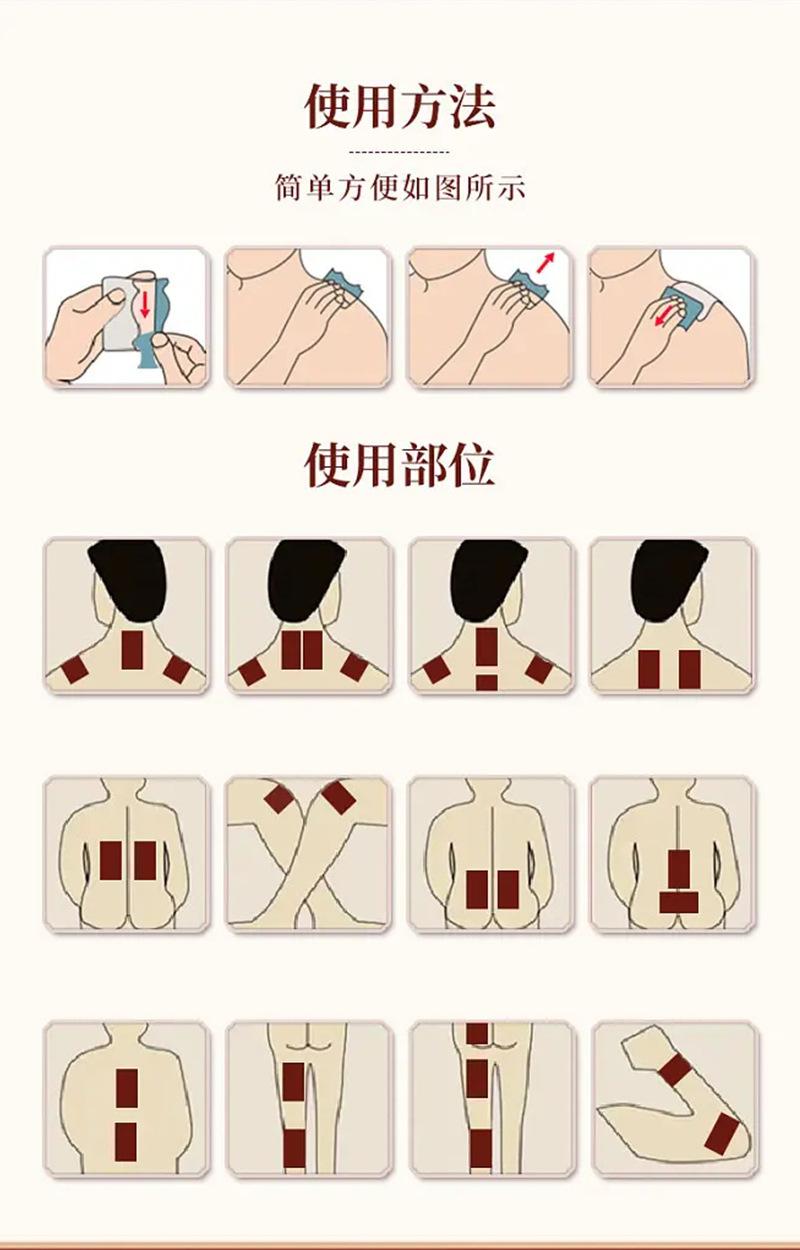 使用方法

简单方便如图所示

使用部位