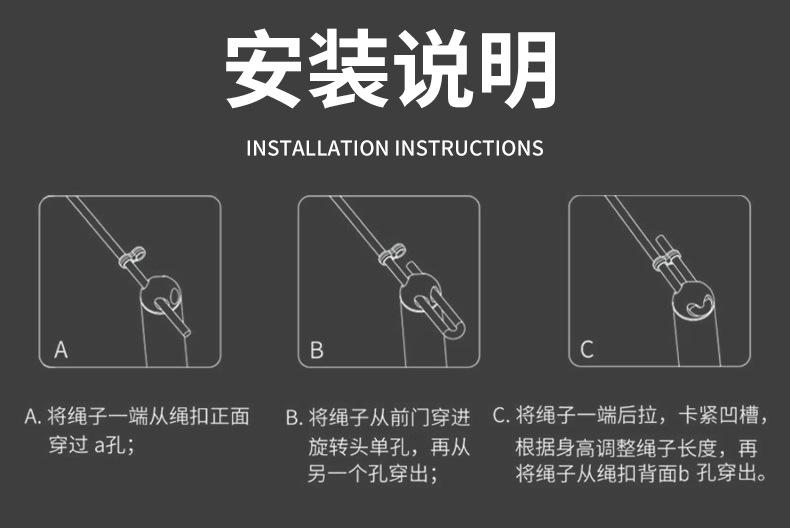 安装说明

INSTALLATION INSTRUCTIONS

A

B

C

A. 将绳子一端从绳扣正面穿过 a孔；

B. 将绳子从前门穿进旋转头单孔，再从另一个孔穿出；

C. 将绳子一端后拉，卡紧凹槽，根据身高调整绳子长度，再将绳子从绳扣背面b 孔穿出。