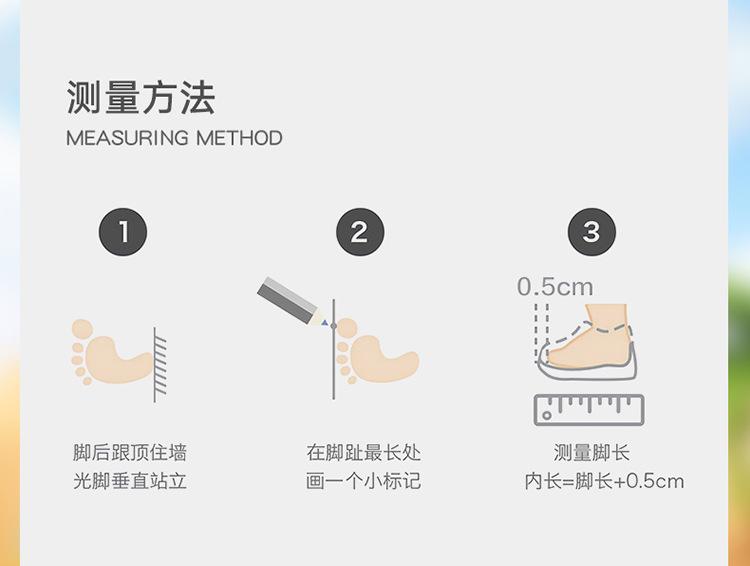 测量方法
MEASURING METHOD

1

脚后跟顶住墙
光脚垂直站立

2

在脚趾最长处
画一个小标记

3

0.5cm

测量脚长
内长=脚长+0.5cm