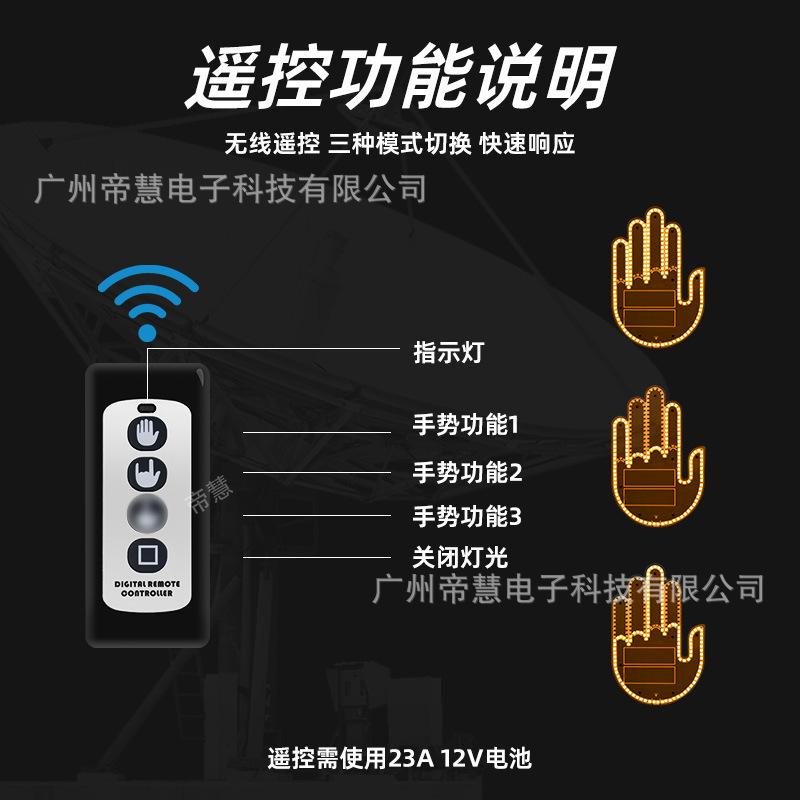 遥控功能说明

无线遥控 三种模式切换 快速响应

广州帝慧电子科技有限公司

指示灯

手势功能1

手势功能2

帝慧

手势功能3

关闭灯光

DIGITAL REMOTE CONTROLLER

广州帝慧电子科技有限公司

遥控需使用23A 12V电池