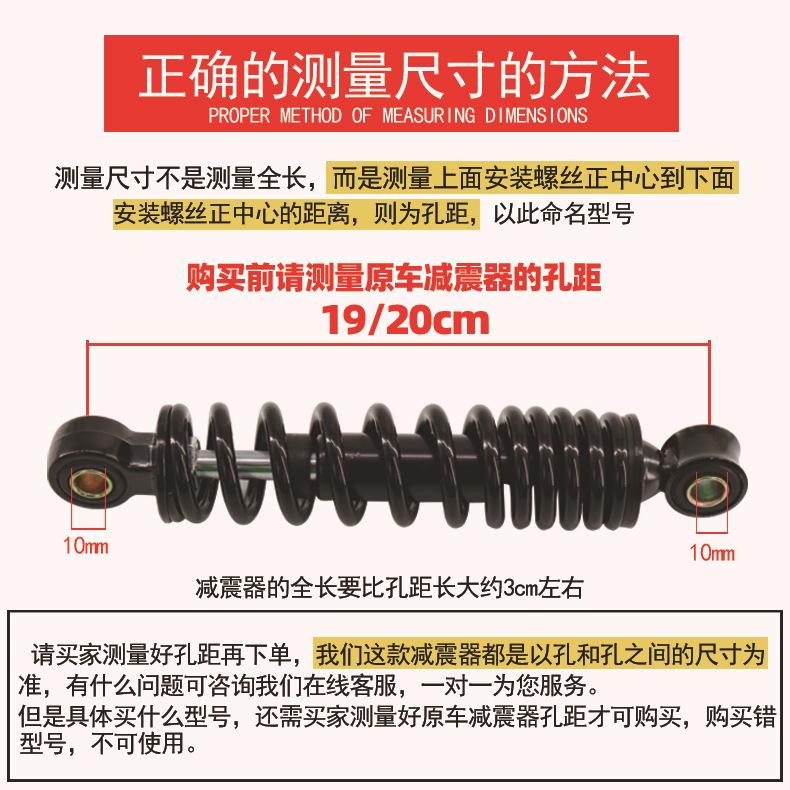 正确的测量尺寸的方法
PROPER METHOD OF MEASURING DIMENSIONS

测量尺寸不是测量全长，而是测量上面安装螺丝正中心到下面安装螺丝正中心的距离，则为孔距，以此命名型号

购买前请测量原车减震器的孔距
19/20cm

10mm

10mm

减震器的全长要比孔距长大约3cm左右

请买家测量好孔距再下单，我们这款减震器都是以孔和孔之间的尺寸为准，有什么问题可咨询我们在线客服，一对一为您服务。
但是具体买什么型号，还需买家测量好原车减震器孔距才可购买，购买错型号，不可使用。