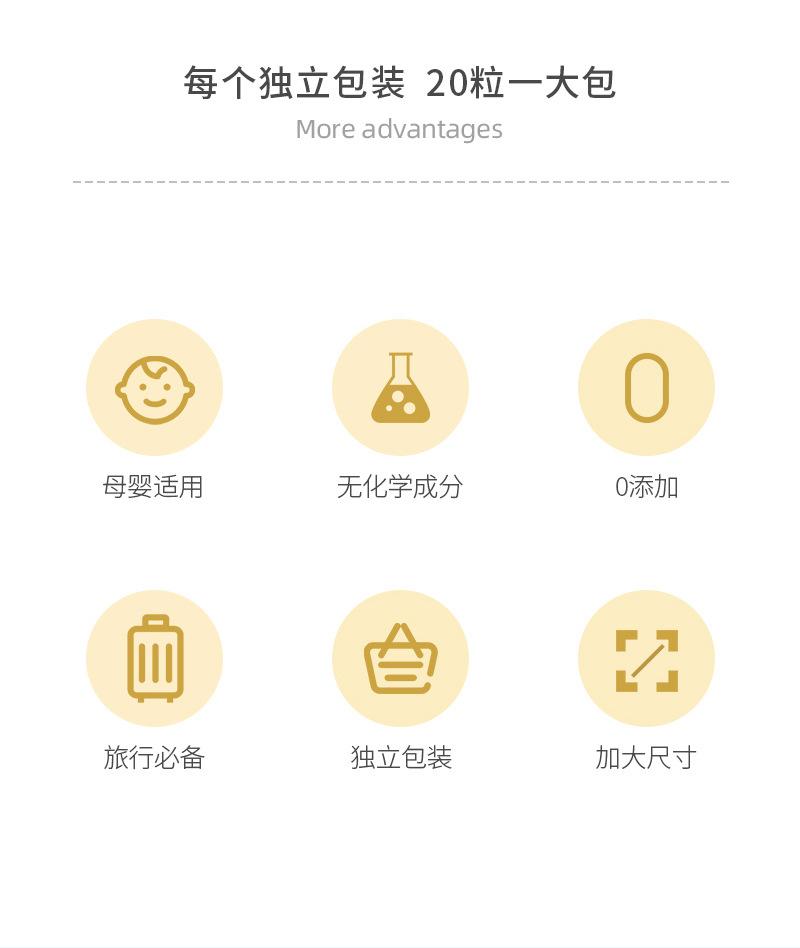 每个独立包装 20粒一大包
More advantages

母婴适用

无化学成分

0添加

旅行必备

独立包装

加大尺寸