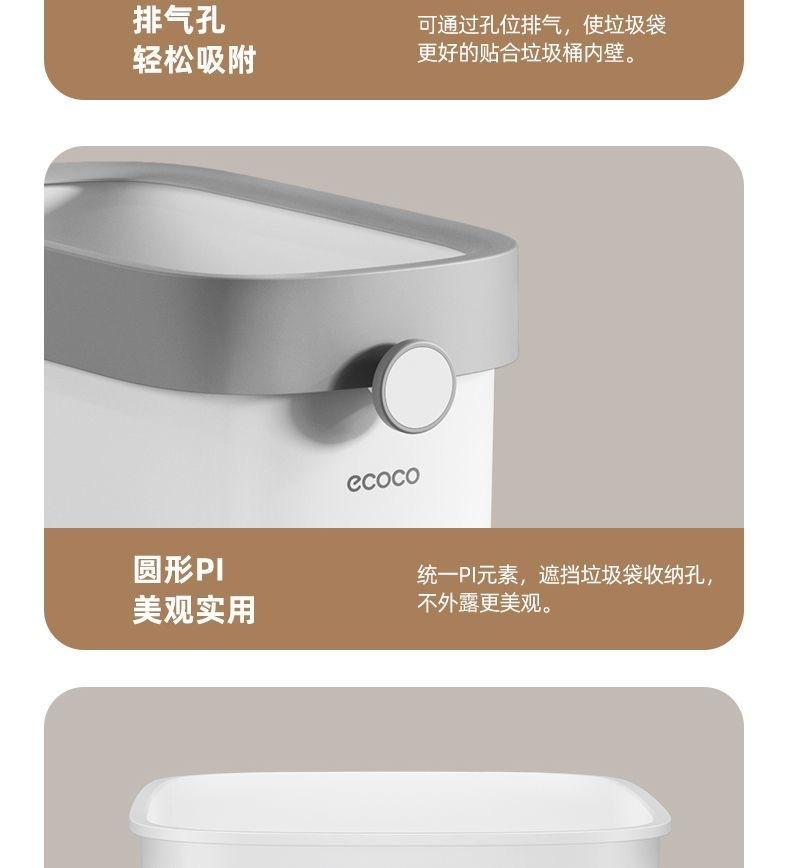 排气孔
轻松吸附

可通过孔位排气，使垃圾袋更好的贴合垃圾桶内壁。

ecoco

圆形PI
美观实用

统一PI元素，遮挡垃圾袋收纳孔，不外露更美观。