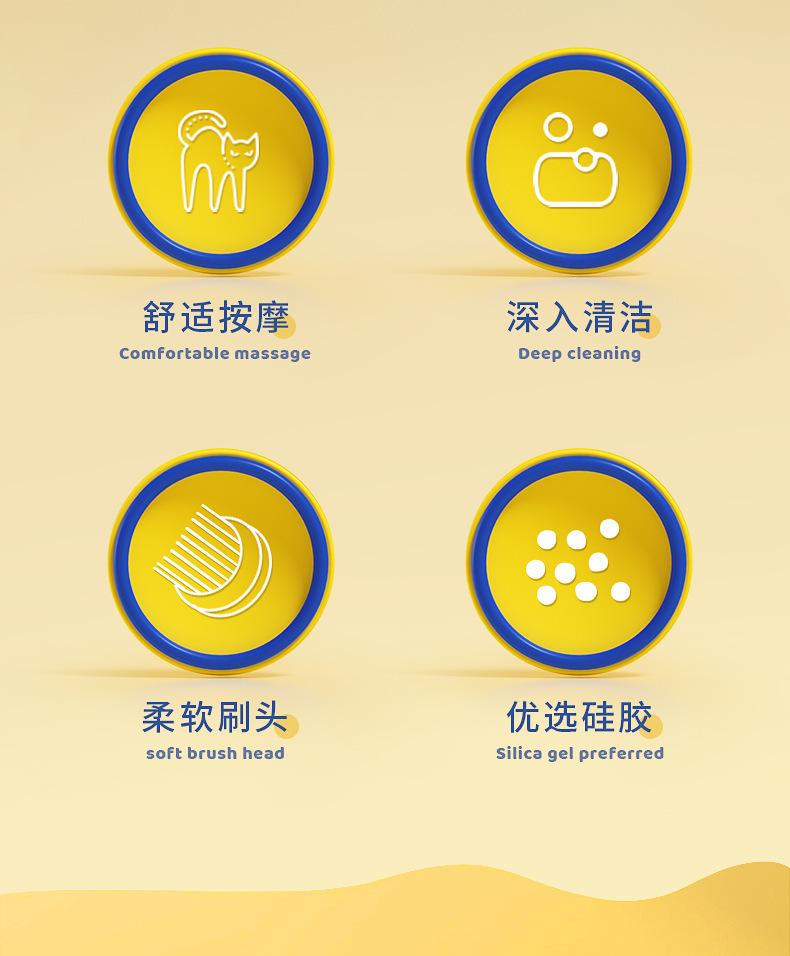 舒适按摩
Comfortable massage

深入清洁
Deep cleaning

柔软刷头
soft brush head

优选硅胶
Silica gel preferred