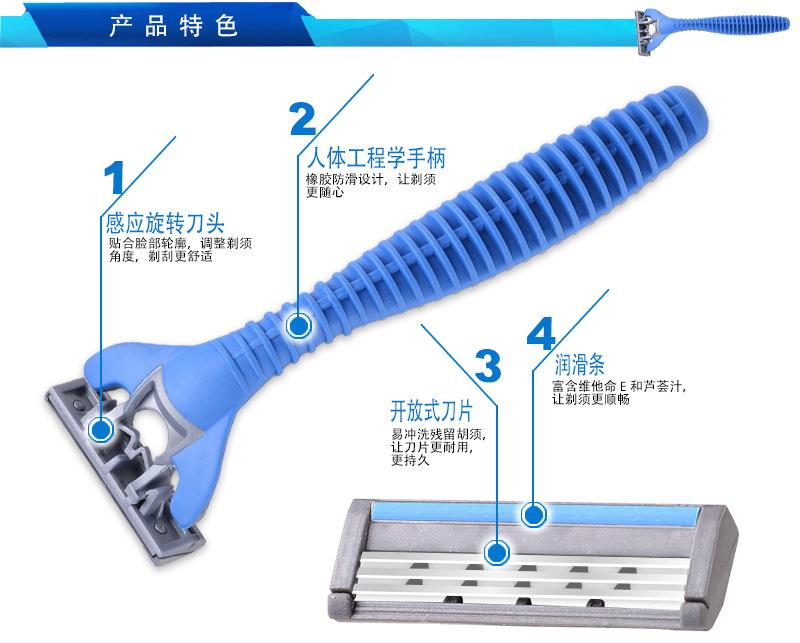 产品特色

1
感应旋转刀头
贴合脸部轮廓，调整剃须角度，剃刮更舒适

2
人体工程学手柄
橡胶防滑设计，让剃须更随心

3
开放式刀片
易冲洗残留胡须，让刀片更耐用，更持久

4
润滑条
富含维他命 E 和芦荟汁，让剃须更顺畅