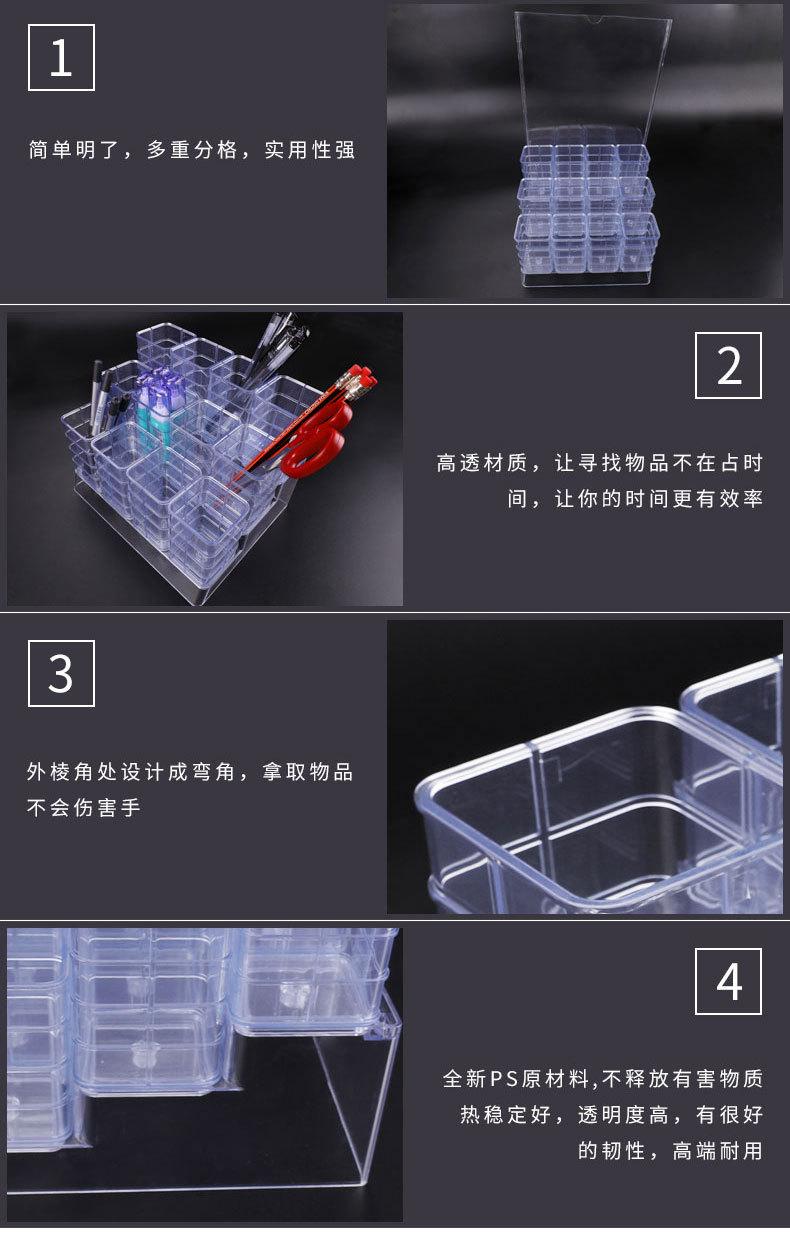 1

简单明了，多重分格，实用性强

2

高透材质，让寻找物品不在占时间，让你的时间更有效率

3

外棱角处设计成弯角，拿取物品不会伤害手

4

全新PS原材料,不释放有害物质热稳定好，透明度高，有很好的韧性，高端耐用