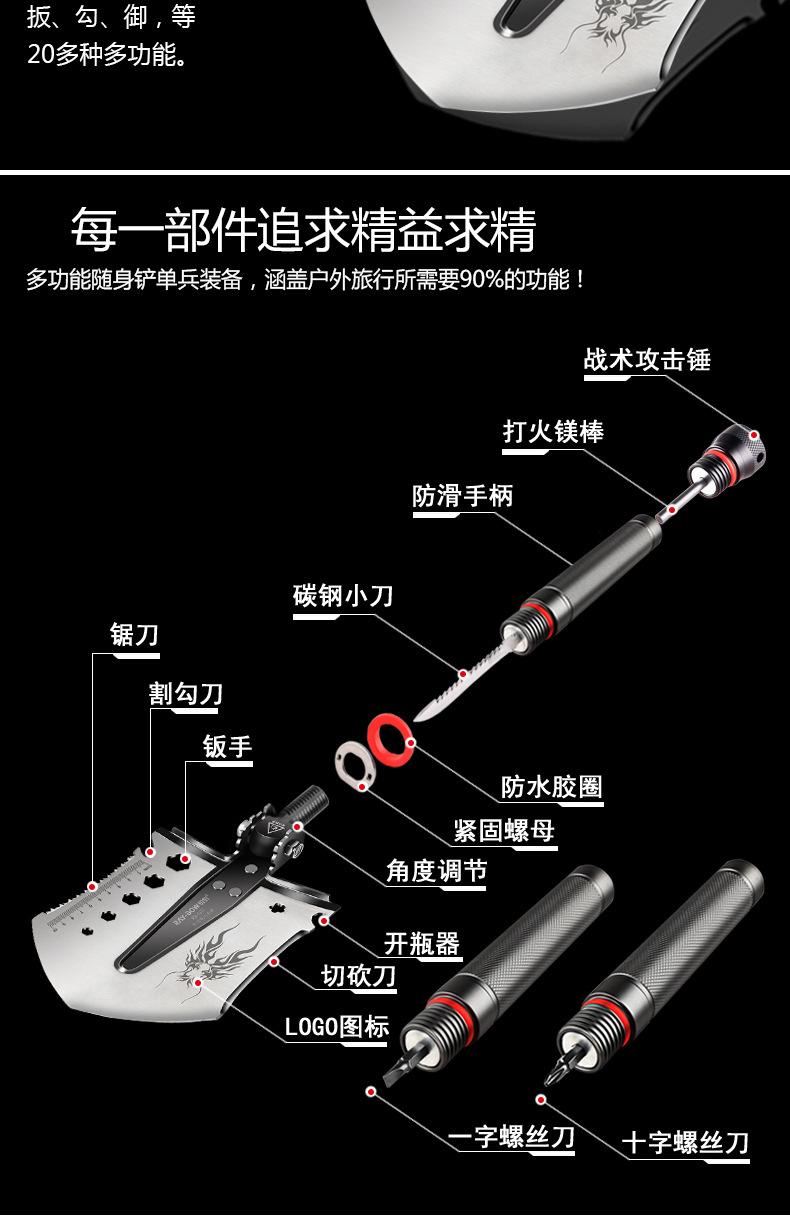 扳、勾、御，等
20多种多功能。

每一部件追求精益求精
多功能随身铲单兵装备，涵盖户外旅行所需要90%的功能！

战术攻击锤
打火镁棒
防滑手柄
碳钢小刀
锯刀
割勾刀
钣手
防水胶圈
紧固螺母
角度调节
开瓶器
切砍刀
LOGO图标
一字螺丝刀
十字螺丝刀