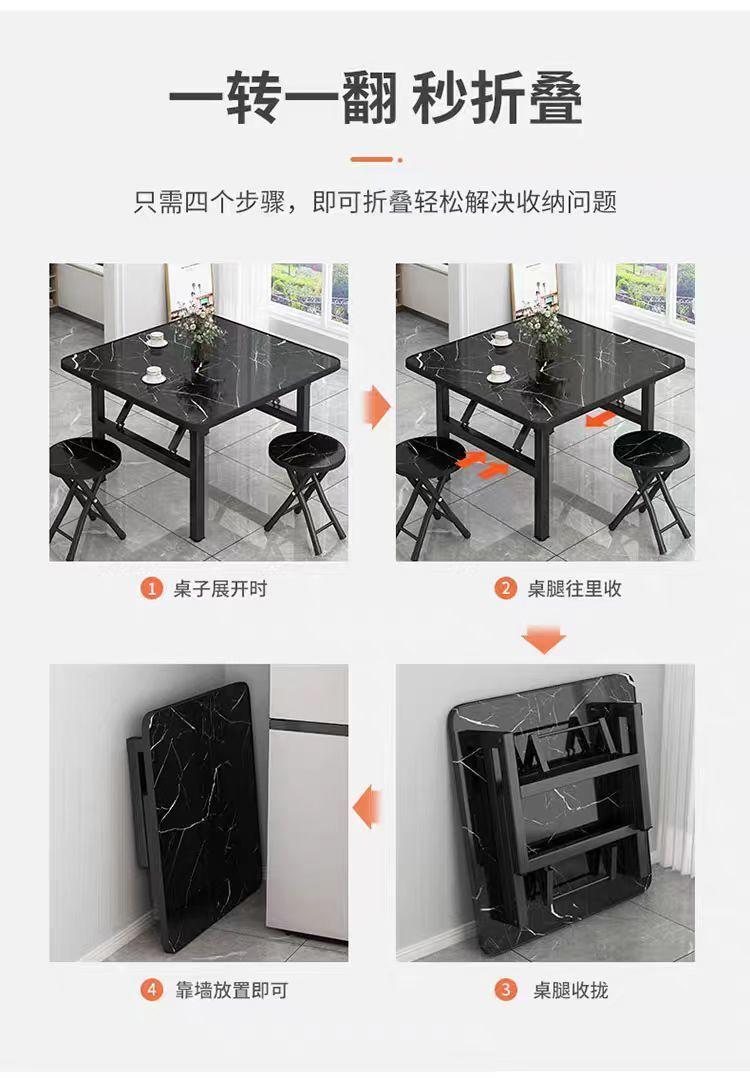 一转一翻 秒折叠

只需四个步骤，即可折叠轻松解决收纳问题

1 桌子展开时

2 桌腿往里收

4 靠墙放置即可

3 桌腿收拢