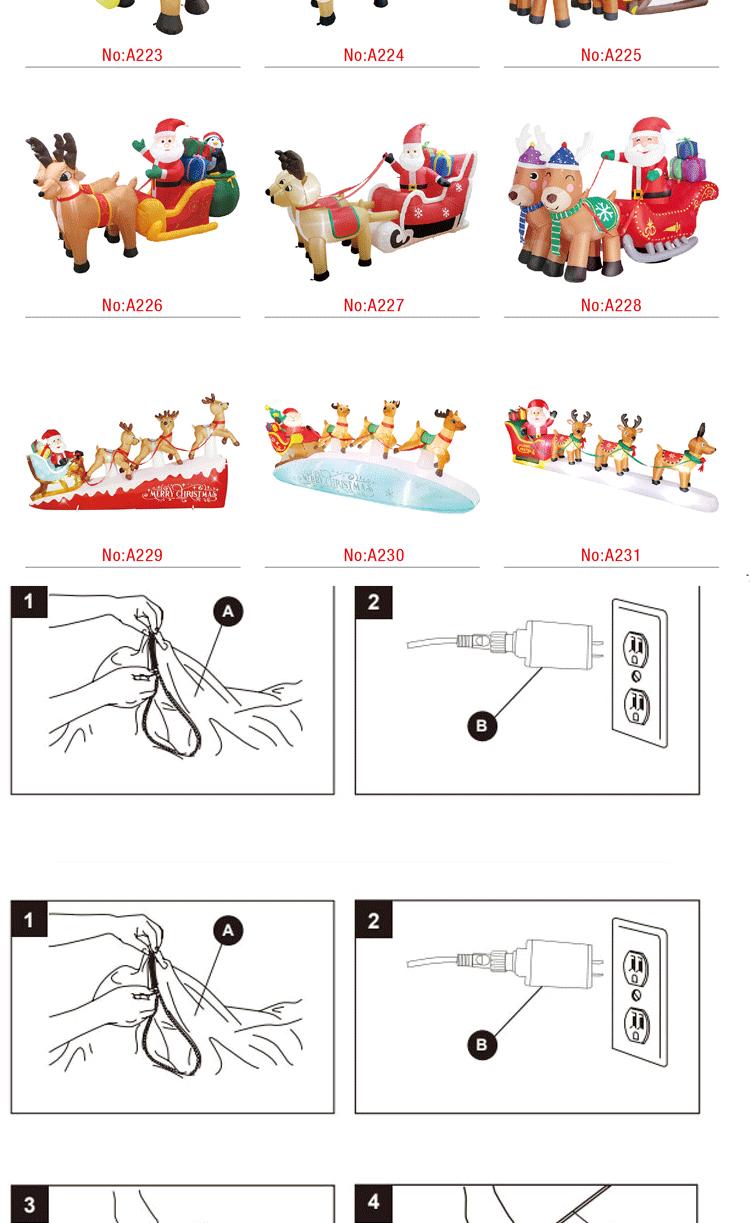 No:A223
No:A224
No:A225

No:A226
No:A227
No:A228

MERRY CHRISTMAS
MERRY CHRISTMAS

No:A229
No:A230
No:A231

1
A
2
B

1
A
2
B

3
4