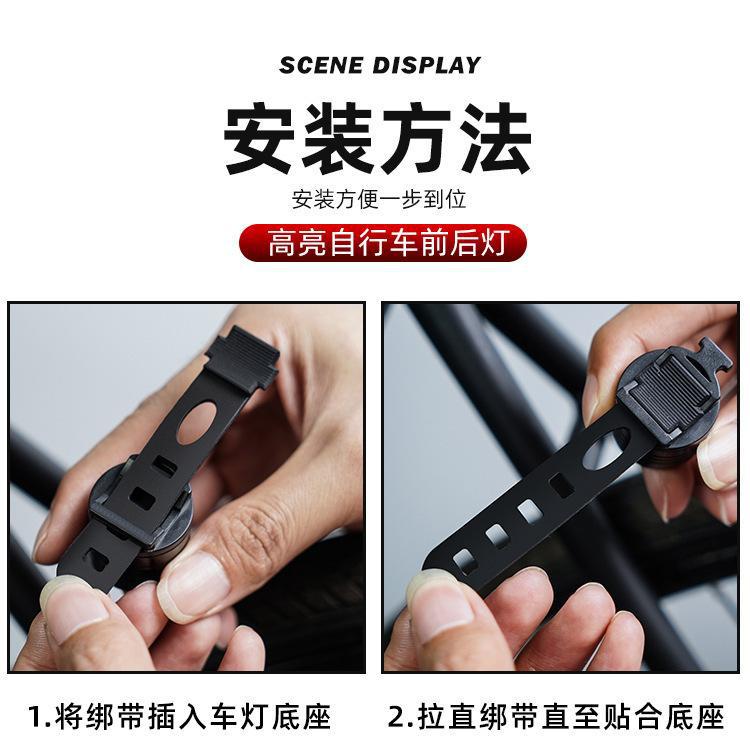 SCENE DISPLAY

安装方法

安装方便一步到位

高亮自行车前后灯

1.将绑带插入车灯底座

2.拉直绑带直至贴合底座