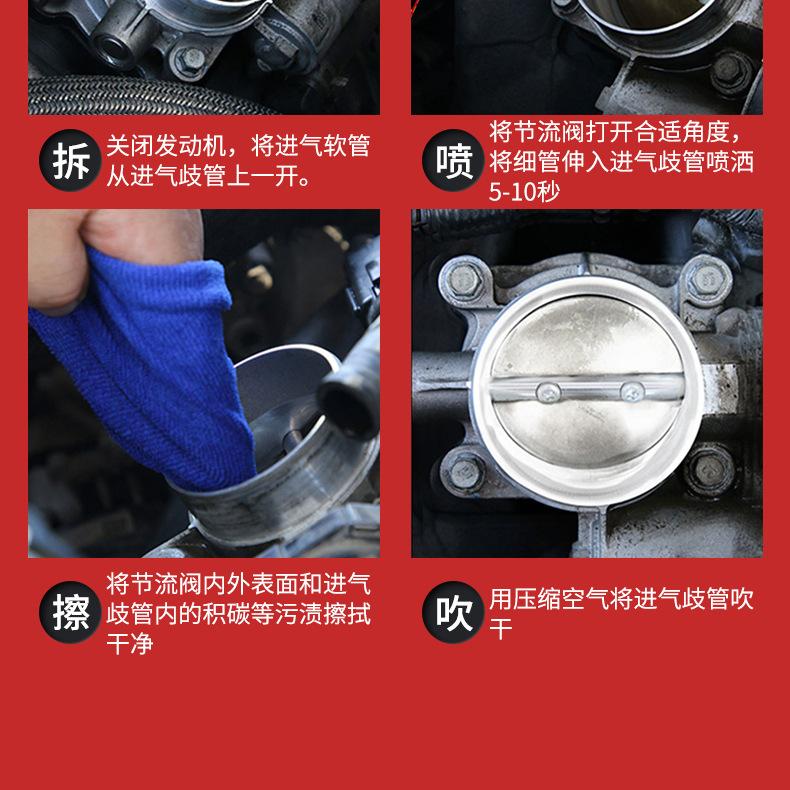 拆 关闭发动机，将进气软管从进气歧管上一开。

喷 将节流阀打开合适角度，将细管伸入进气歧管喷洒5-10秒

擦 将节流阀内外表面和进气歧管内的积碳等污渍擦拭干净

吹 用压缩空气将进气歧管吹干