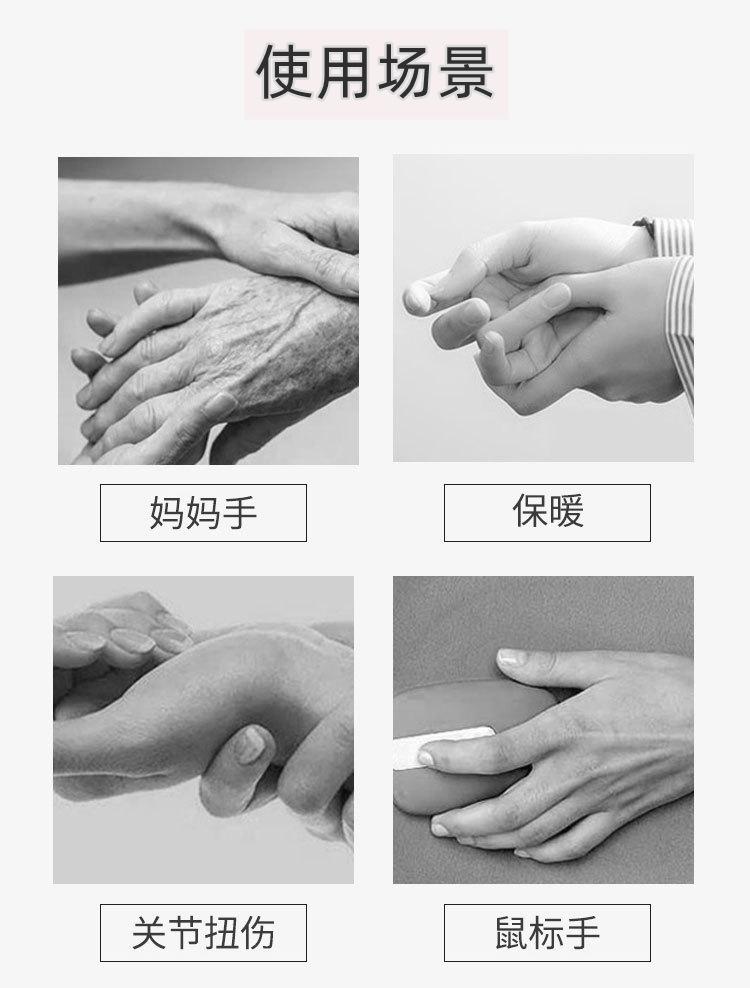 使用场景

妈妈手

保暖

关节扭伤

鼠标手