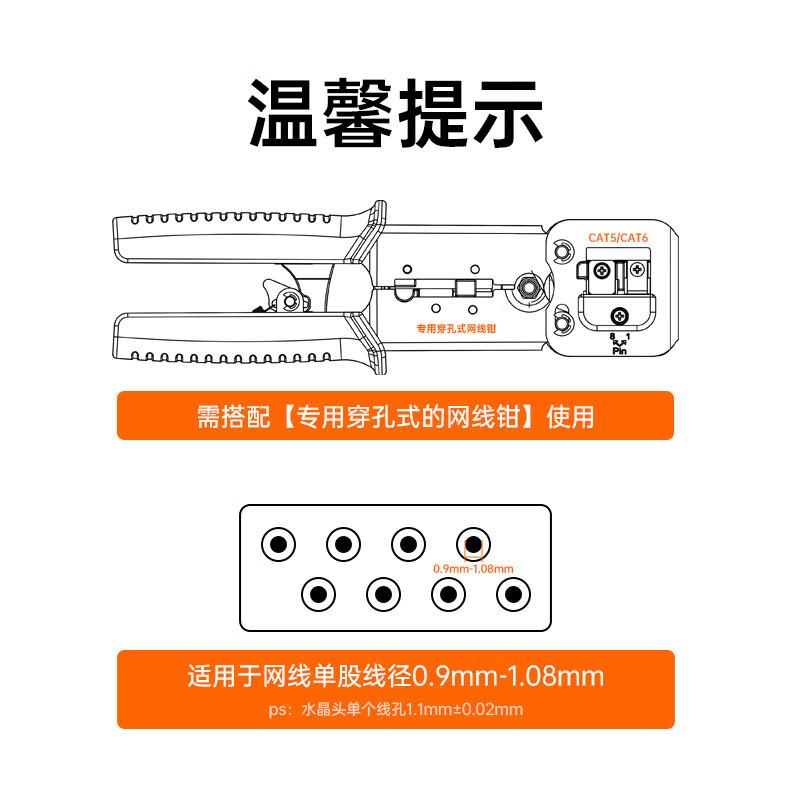 温馨提示

CAT5/CAT6

专用穿孔式网线钳

8 1
Pin

需搭配【专用穿孔式的网线钳】使用

0.9mm-1.08mm

适用于网线单股线径0.9mm-1.08mm

ps：水晶头单个线孔1.1mm±0.02mm