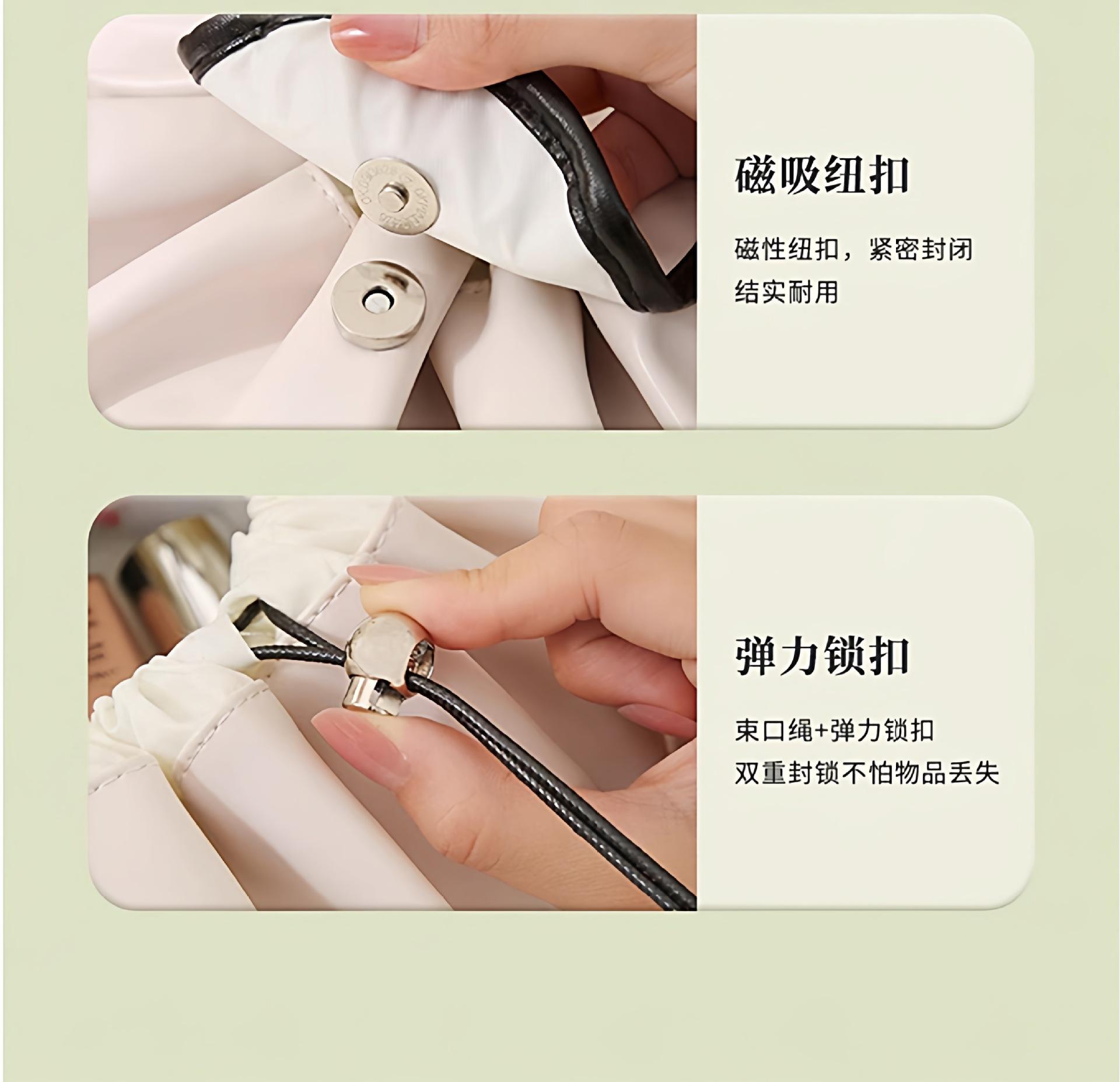 磁吸纽扣

磁性纽扣，紧密封闭
结实耐用

弹力锁扣

束口绳+弹力锁扣
双重封锁不怕物品丢失