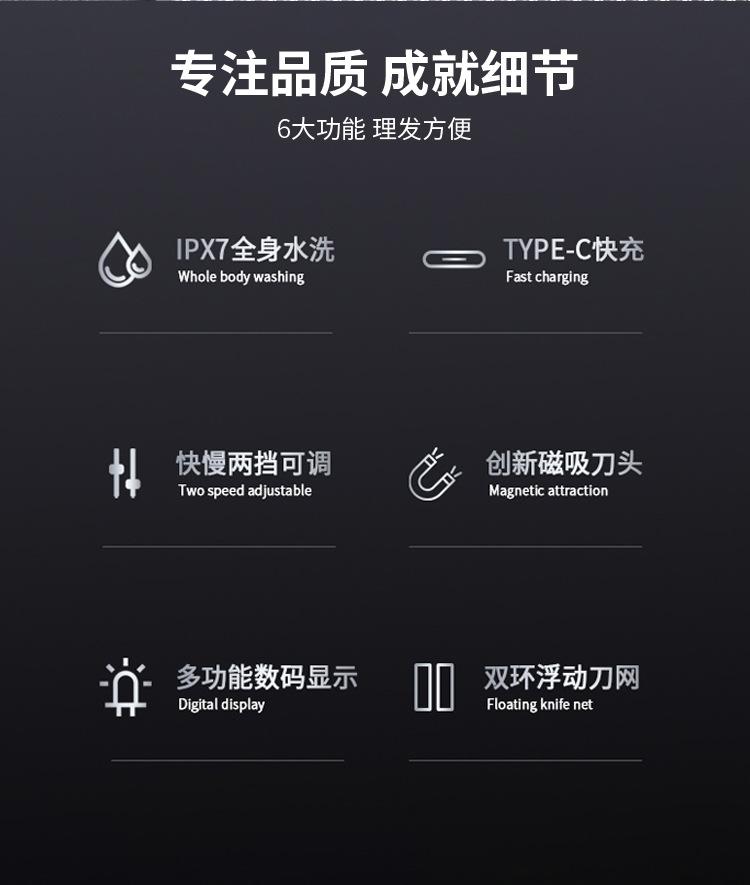 专注品质 成就细节

6大功能 理发方便

IPX7全身水洗
Whole body washing

TYPE-C快充
Fast charging

快慢两挡可调
Two speed adjustable

创新磁吸刀头
Magnetic attraction

多功能数码显示
Digital display

双环浮动刀网
Floating knife net