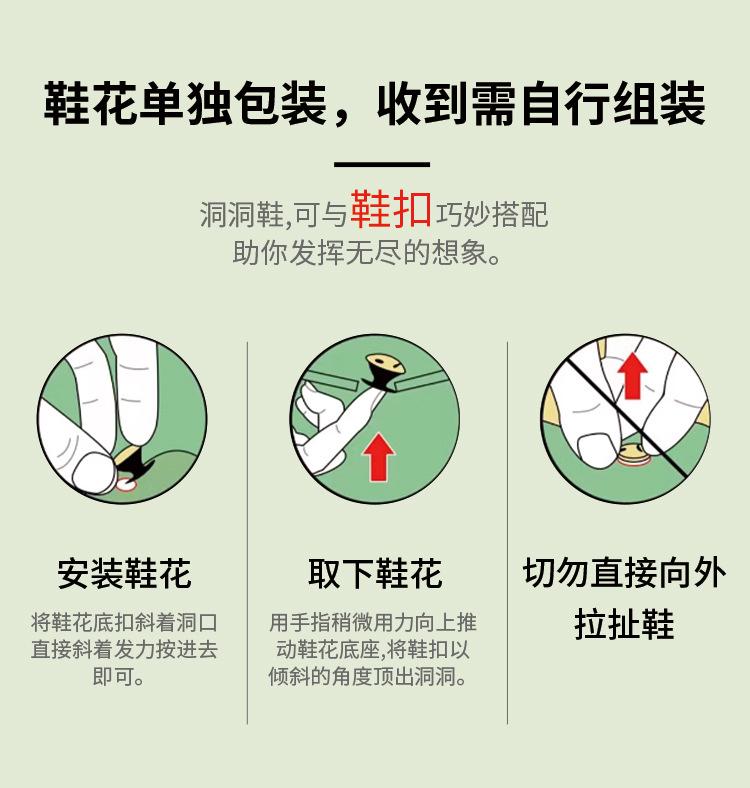 鞋花单独包装，收到需自行组装

洞洞鞋,可与鞋扣巧妙搭配
助你发挥无尽的想象。

安装鞋花

将鞋花底扣斜着洞口直接斜着发力按进去即可。

取下鞋花

用手指稍微用力向上推动鞋花底座,将鞋扣以倾斜的角度顶出洞洞。

切勿直接向外拉扯鞋