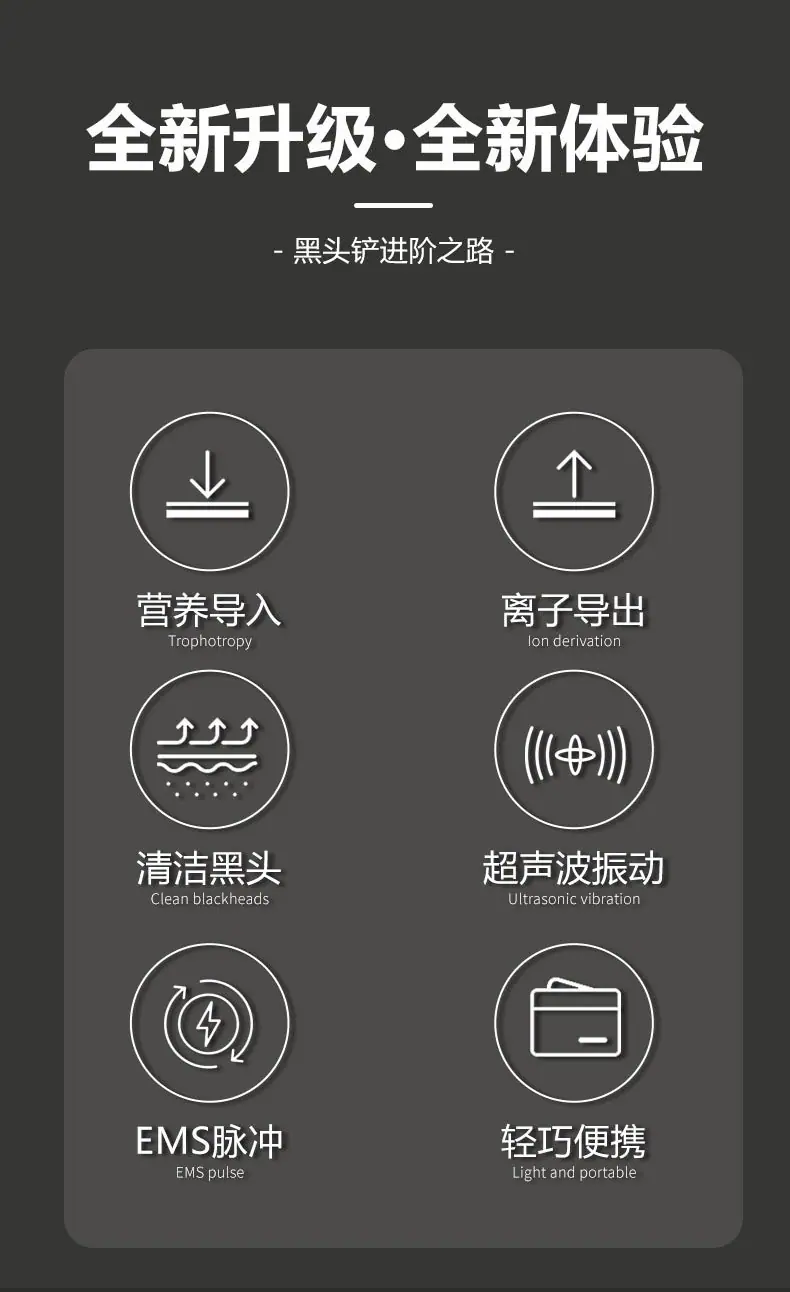 全新升级·全新体验

- 黑头铲进阶之路 -

营养导入
Trophotropy

离子导出
Ion derivation

清洁黑头
Clean blackheads

超声波振动
Ultrasonic vibration

EMS脉冲
EMS pulse

轻巧便携
Light and portable