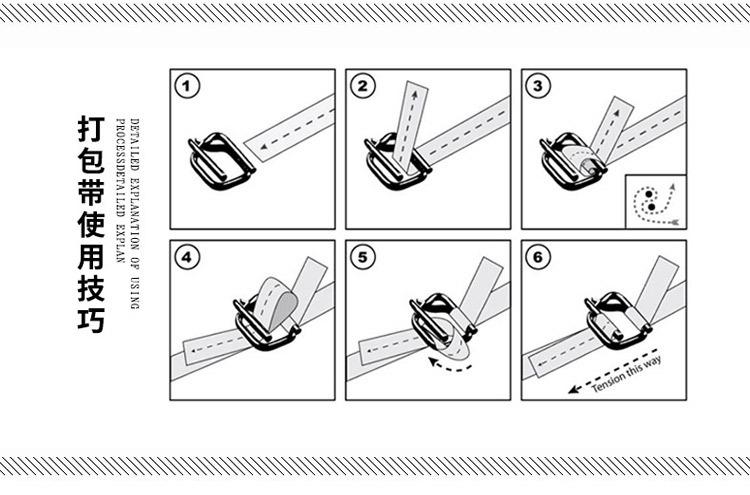 打包带使用技巧

DETAILED EXPLANATION OF USING PROCESSDETAILED EXPLAN

1

2

3

4

5

6

Tension this way