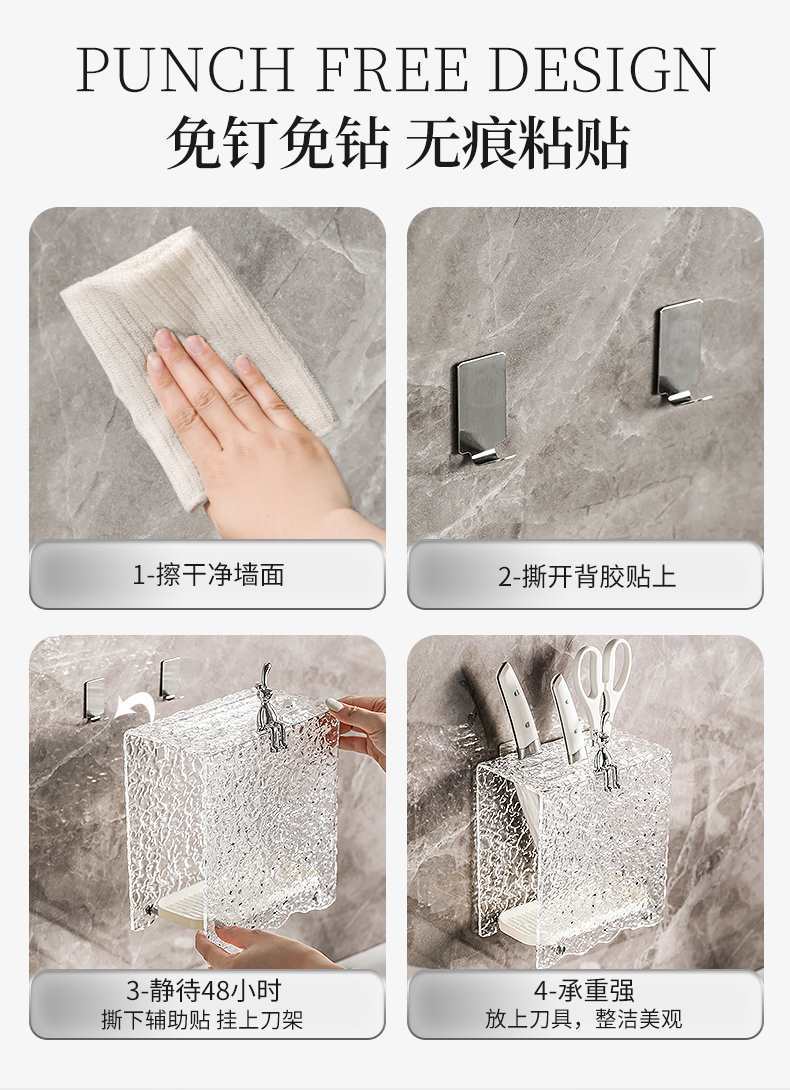 PUNCH FREE DESIGN
免钉免钻 无痕粘贴

1-擦干净墙面

2-撕开背胶贴上

3-静待48小时
撕下辅助贴 挂上刀架

4-承重强
放上刀具，整洁美观