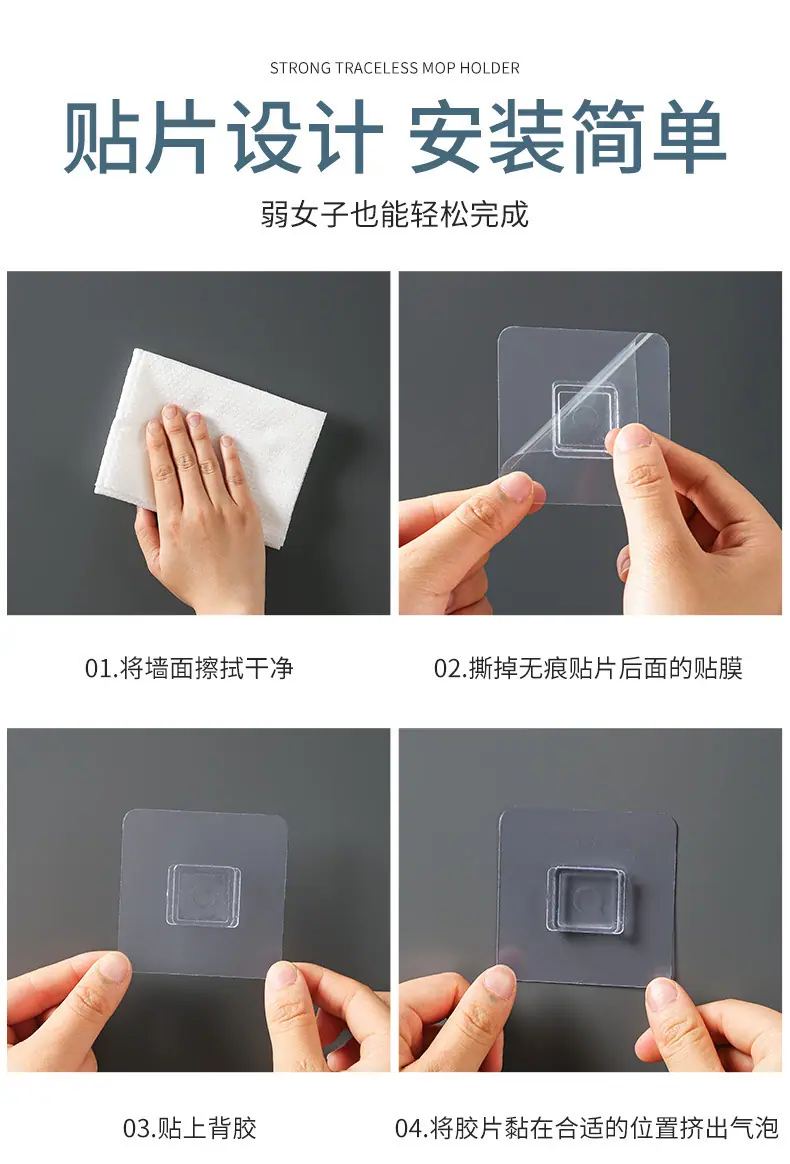 STRONG TRACELESS MOP HOLDER

贴片设计 安装简单

弱女子也能轻松完成

01.将墙面擦拭干净

02.撕掉无痕贴片后面的贴膜

03.贴上背胶

04.将胶片黏在合适的位置挤出气泡