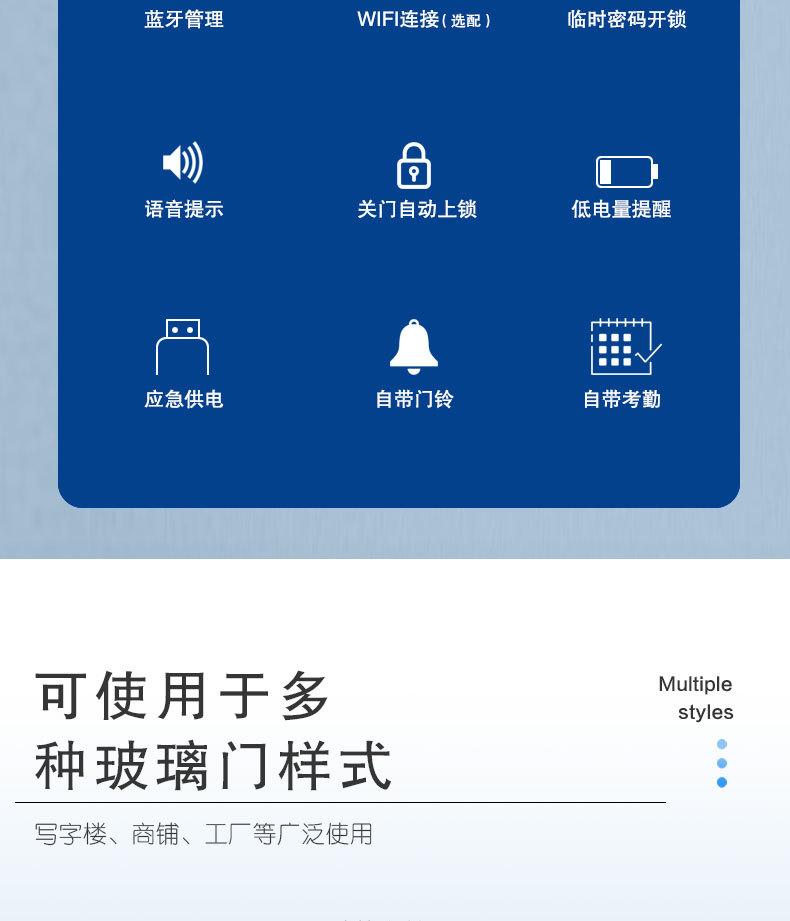 蓝牙管理

WIFI连接(选配)

临时密码开锁

语音提示

关门自动上锁

低电量提醒

应急供电

自带门铃

自带考勤

可使用于多种玻璃门样式

Multiple styles

写字楼、商铺、工厂等广泛使用