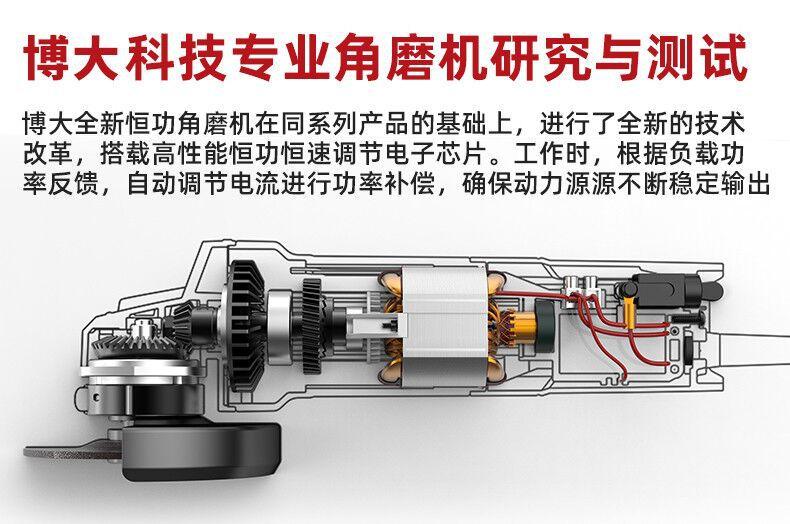 博大科技专业角磨机研究与测试

博大全新恒功角磨机在同系列产品的基础上，进行了全新的技术改革，搭载高性能恒功恒速调节电子芯片。工作时，根据负载功率反馈，自动调节电流进行功率补偿，确保动力源源不断稳定输出