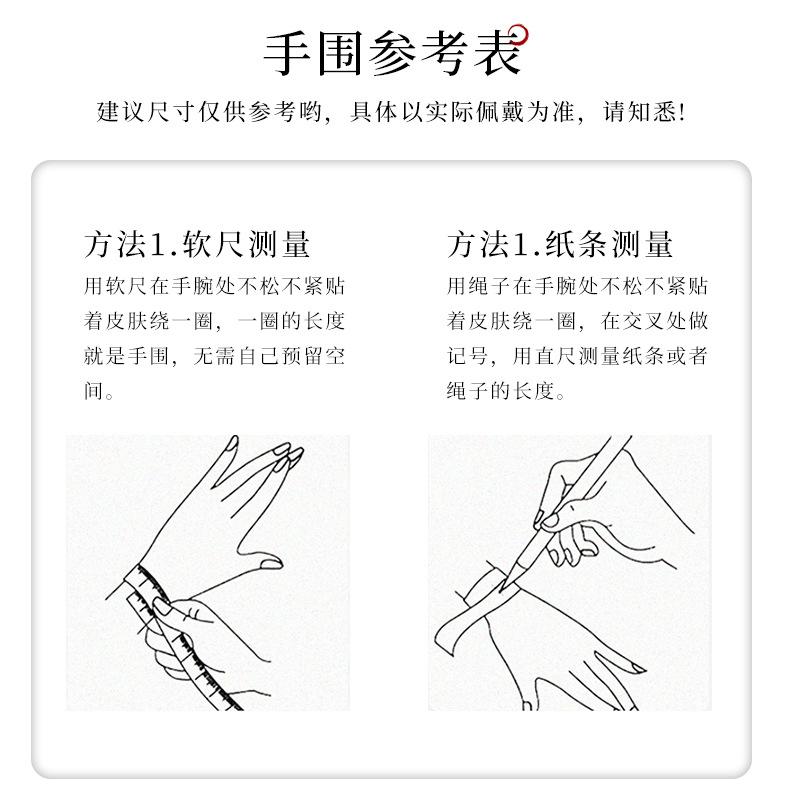 手围参考表

建议尺寸仅供参考哟，具体以实际佩戴为准，请知悉!

方法1.软尺测量

用软尺在手腕处不松不紧贴着皮肤绕一圈，一圈的长度就是手围，无需自己预留空间。

方法1.纸条测量

用绳子在手腕处不松不紧贴着皮肤绕一圈，在交叉处做记号，用直尺测量纸条或者绳子的长度。