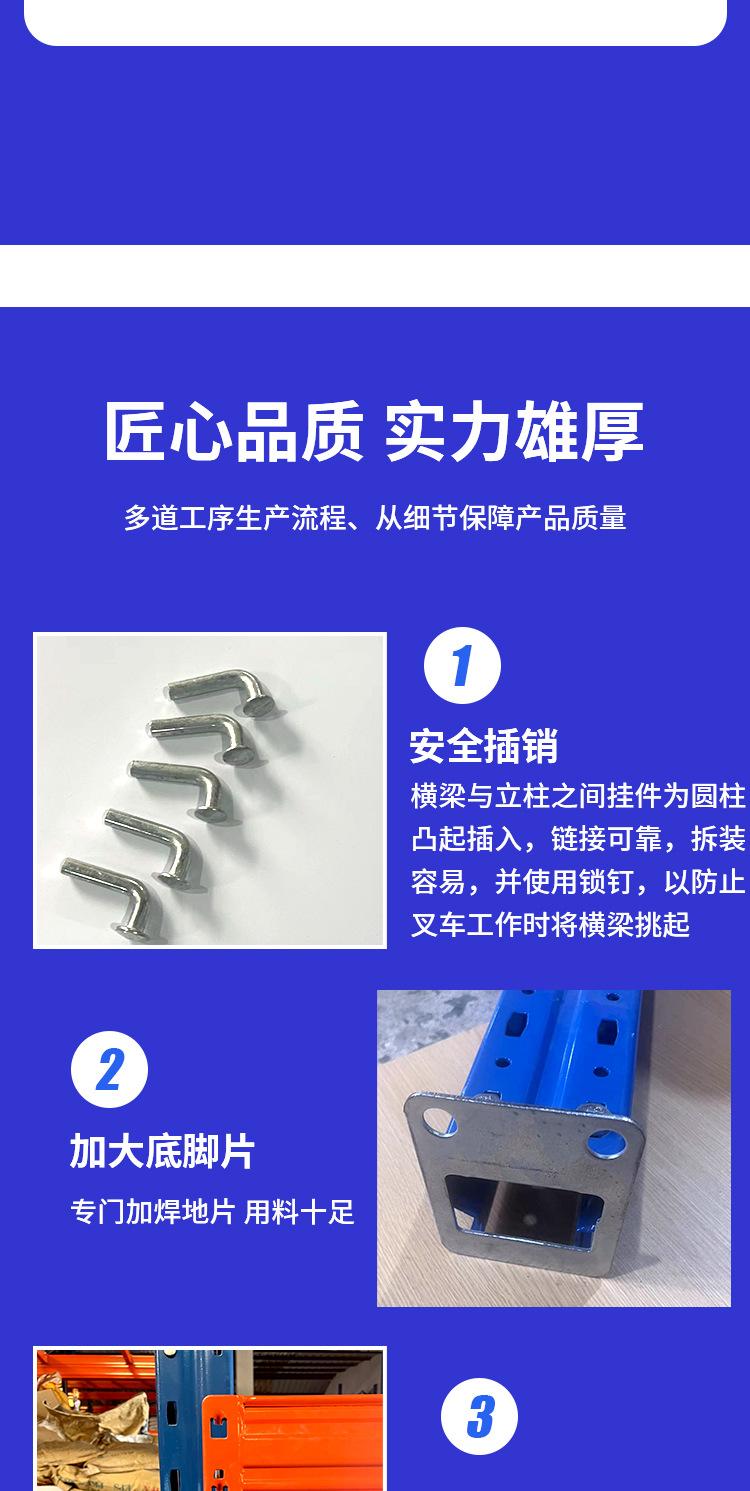 匠心品质 实力雄厚

多道工序生产流程、从细节保障产品质量

1

安全插销

横梁与立柱之间挂件为圆柱凸起插入，链接可靠，拆装容易，并使用锁钉，以防止叉车工作时将横梁挑起

2

加大底脚片

专门加焊地片 用料十足

3