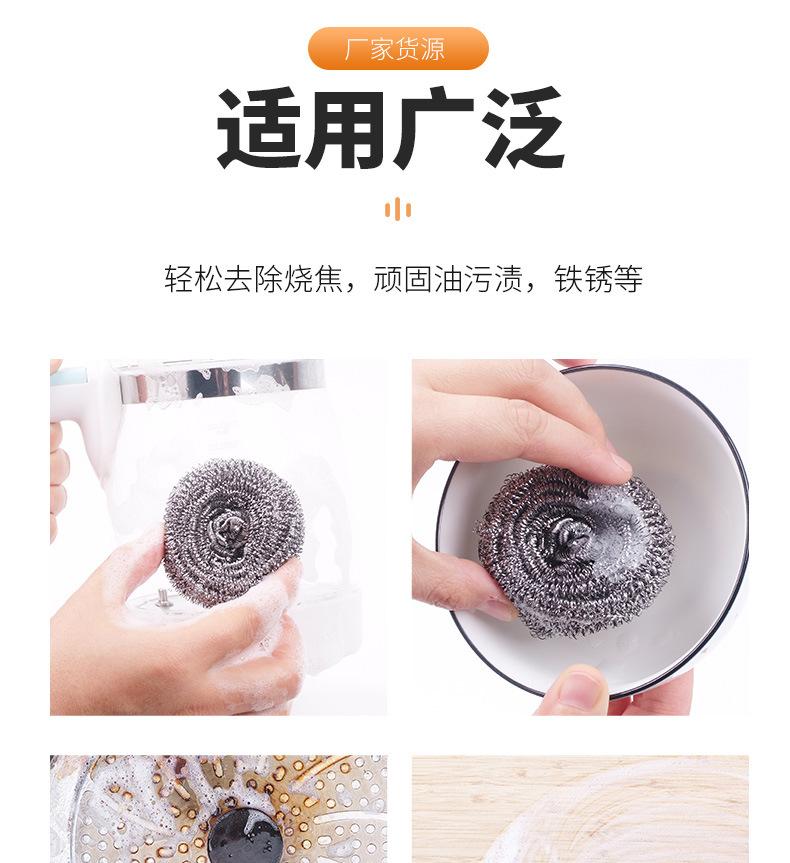 厂家货源

适用广泛

轻松去除烧焦，顽固油污渍，铁锈等