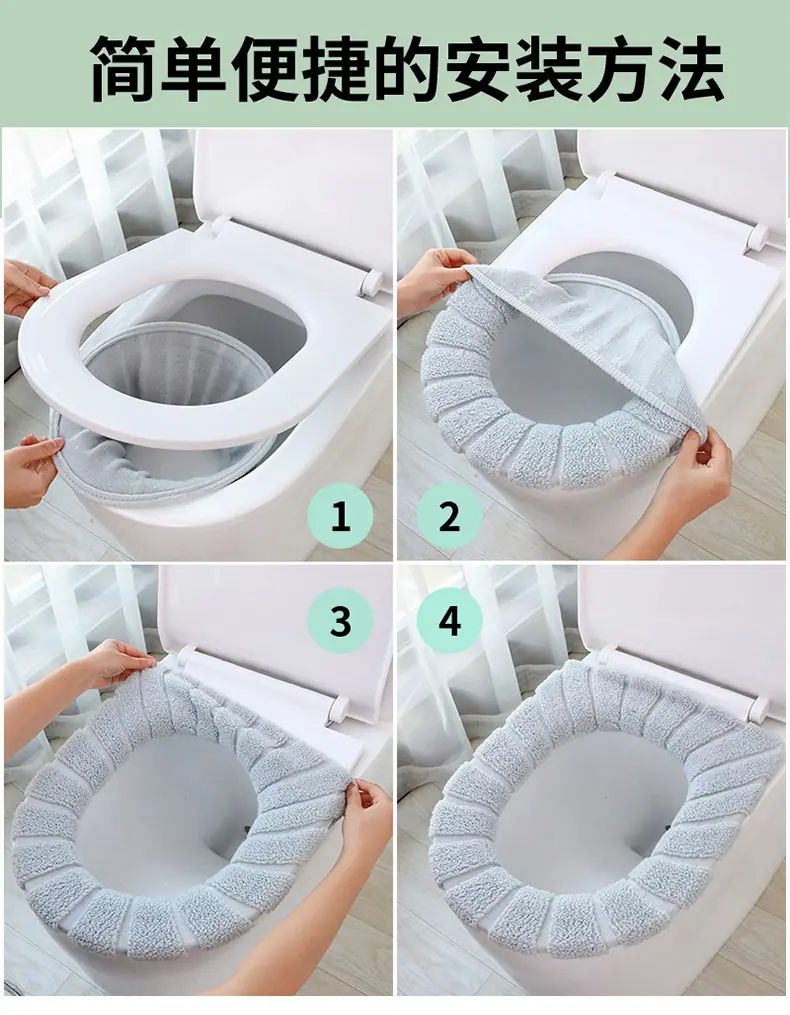 简单便捷的安装方法

1

2

3

4