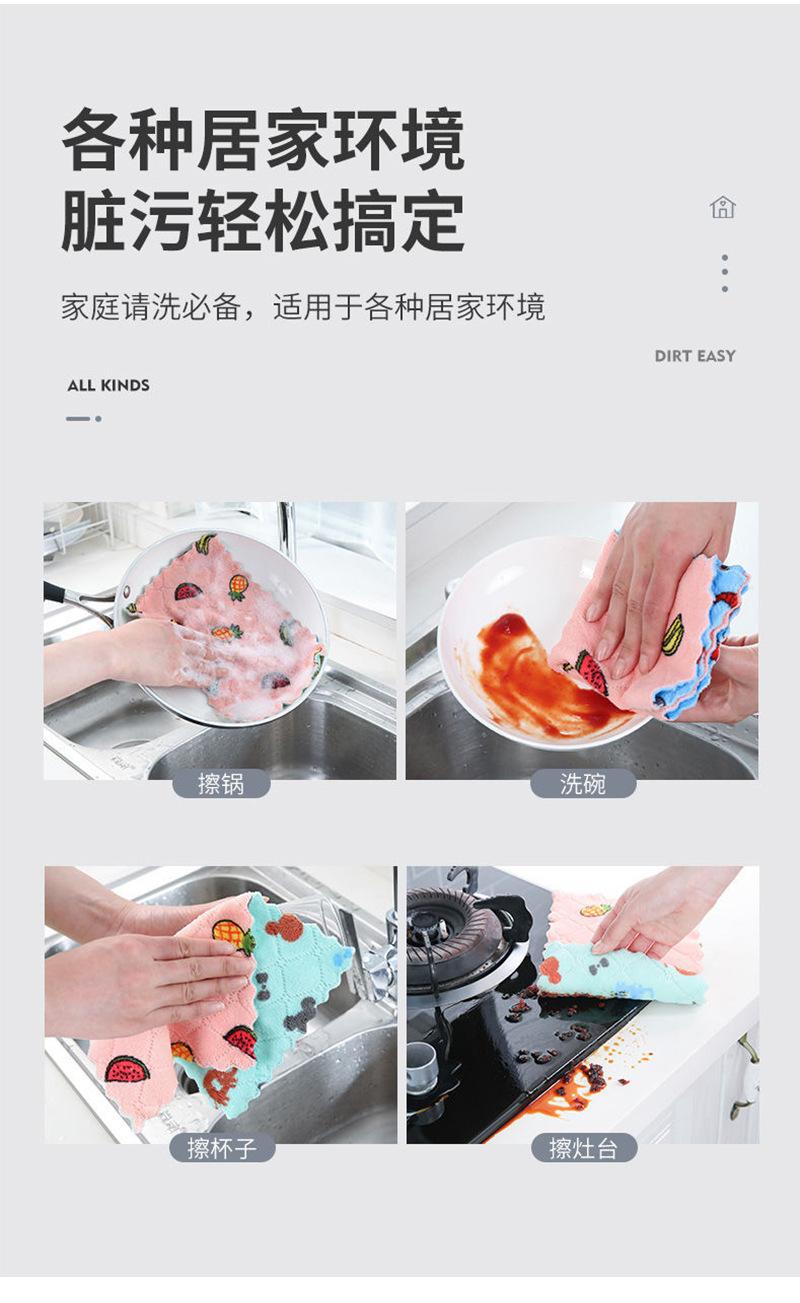 各种居家环境
脏污轻松搞定

家庭请洗必备，适用于各种居家环境

DIRT EASY

ALL KINDS

擦锅

洗碗

擦杯子

擦灶台