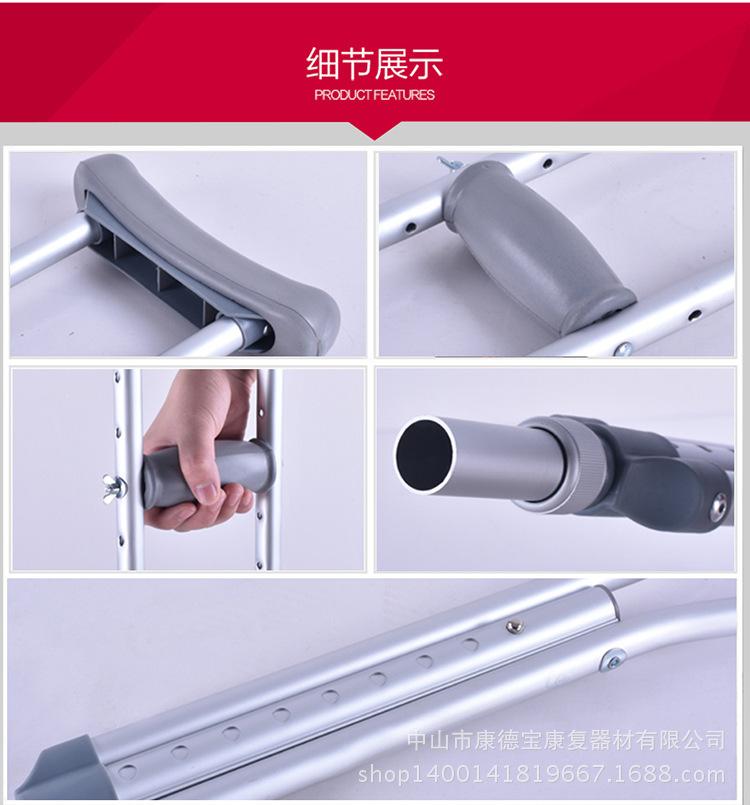 细节展示
PRODUCT FEATURES

中山市康德宝康复器材有限公司
shop1400141819667.1688.com