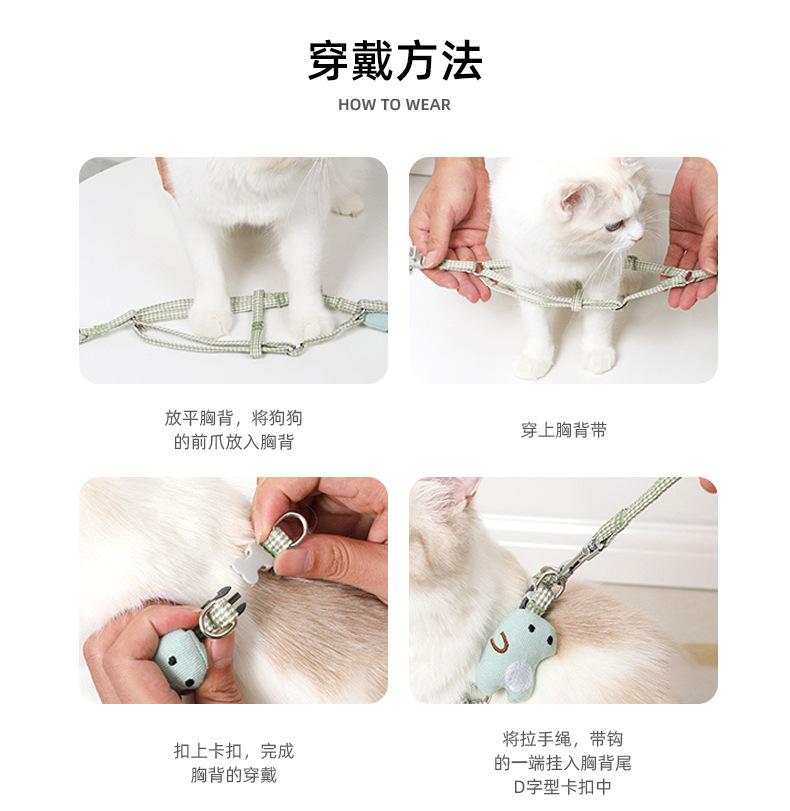 穿戴方法

HOW TO WEAR

放平胸背，将狗狗的前爪放入胸背

穿上胸背带

扣上卡扣，完成胸背的穿戴

将拉手绳，带钩的一端挂入胸背尾D字型卡扣中