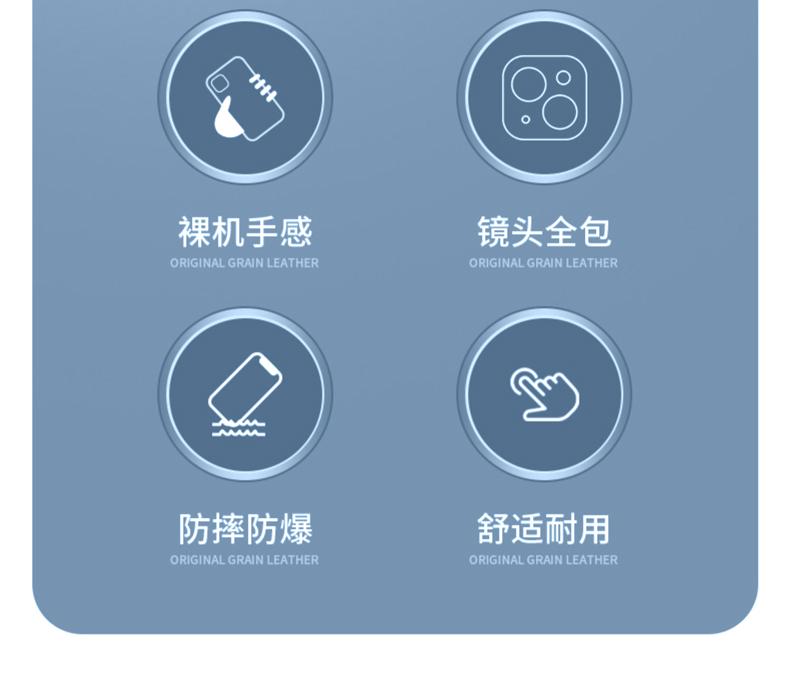 裸机手感
ORIGINAL GRAIN LEATHER

镜头全包
ORIGINAL GRAIN LEATHER

防摔防爆
ORIGINAL GRAIN LEATHER

舒适耐用
ORIGINAL GRAIN LEATHER