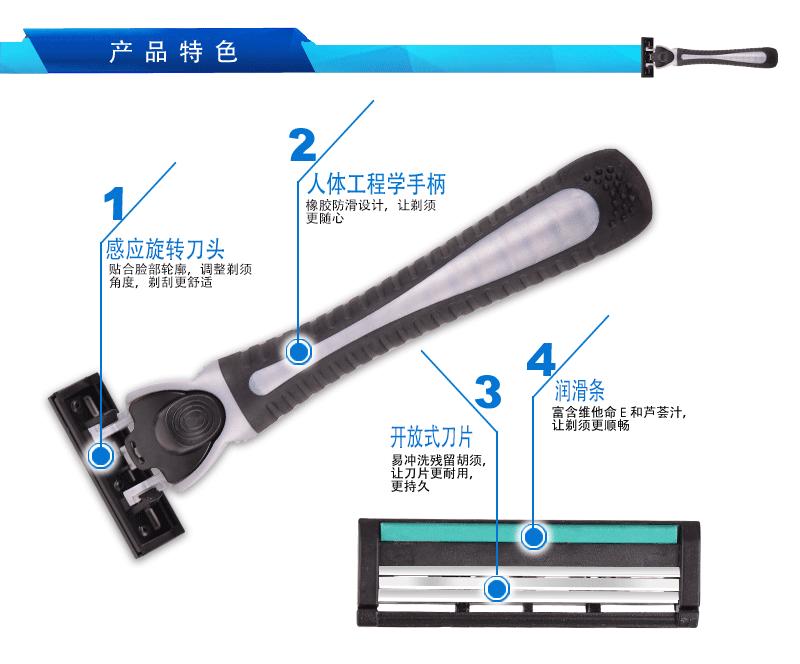 产品特色

1
感应旋转刀头
贴合脸部轮廓，调整剃须角度，剃刮更舒适

2
人体工程学手柄
橡胶防滑设计，让剃须更随心

3
开放式刀片
易冲洗残留胡须，让刀片更耐用，更持久

4
润滑条
富含维他命 E 和芦荟汁，让剃须更顺畅