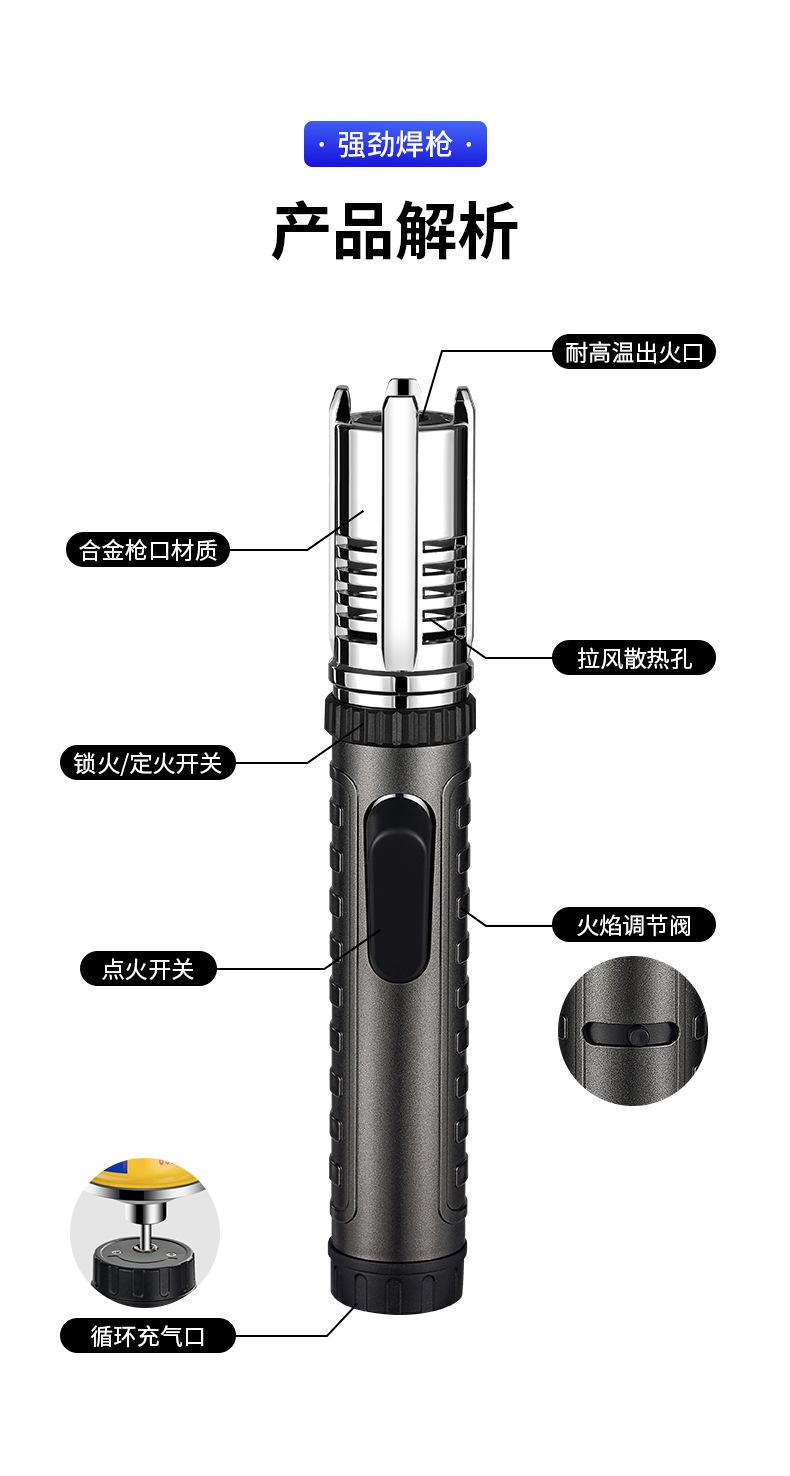 · 强劲焊枪 ·

产品解析

耐高温出火口

合金枪口材质

拉风散热孔

锁火/定火开关

火焰调节阀

点火开关

循环充气口