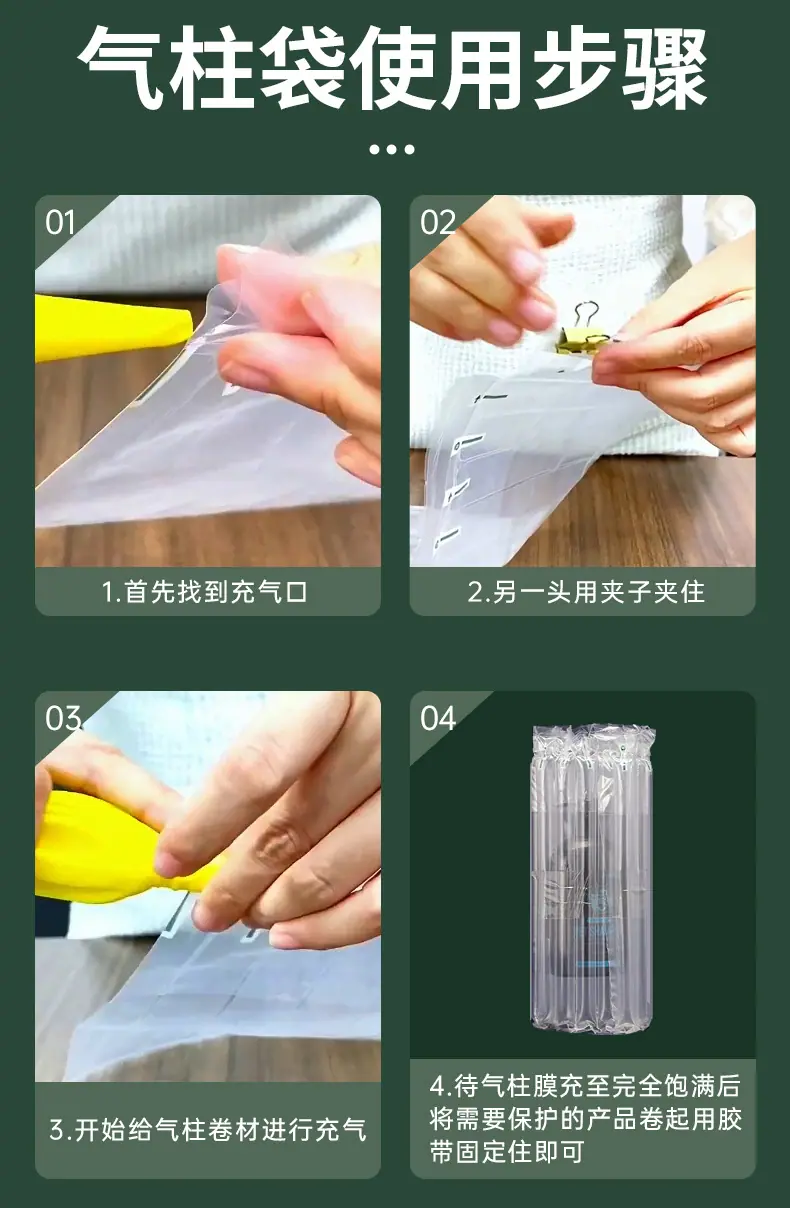 气柱袋使用步骤

01

1.首先找到充气口

02

2.另一头用夹子夹住

03

3.开始给气柱卷材进行充气

04

4.待气柱膜充至完全饱满后将需要保护的产品卷起用胶带固定住即可