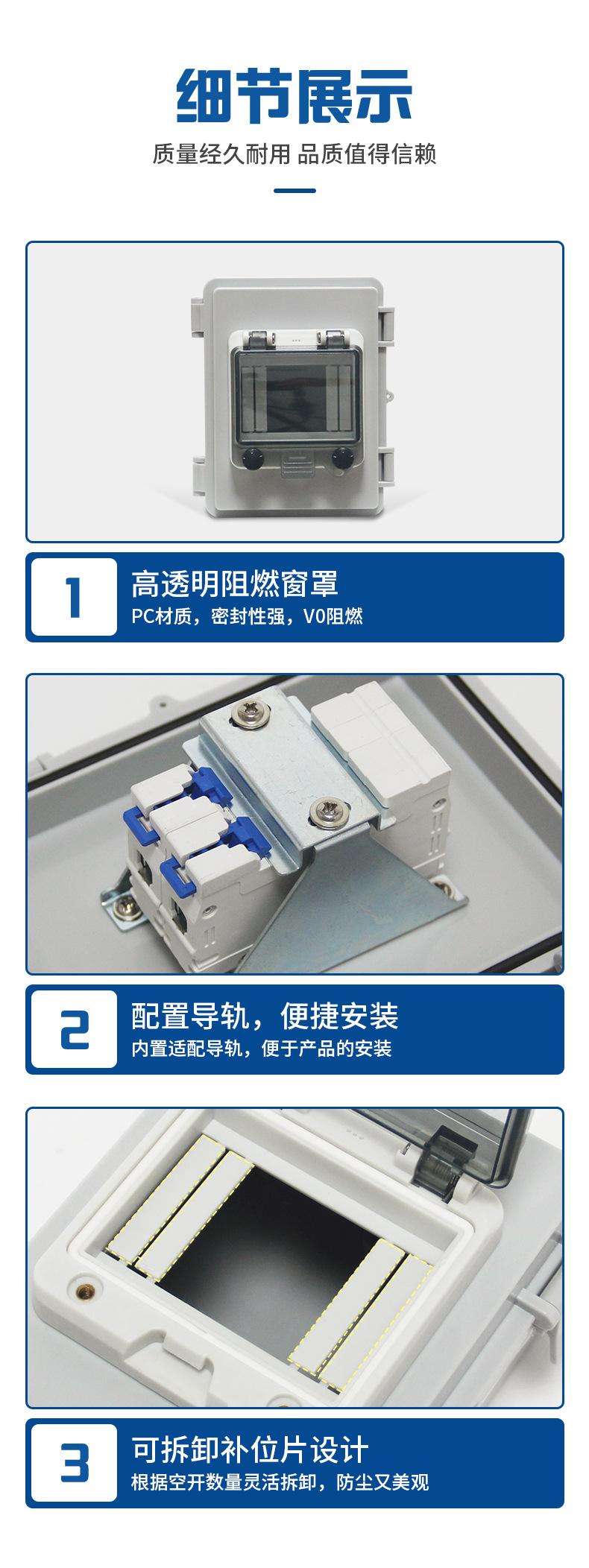 细节展示

质量经久耐用 品质值得信赖

1

高透明阻燃窗罩

PC材质，密封性强，V0阻燃

2

配置导轨，便捷安装

内置适配导轨，便于产品的安装

3

可拆卸补位片设计

根据空开数量灵活拆卸，防尘又美观