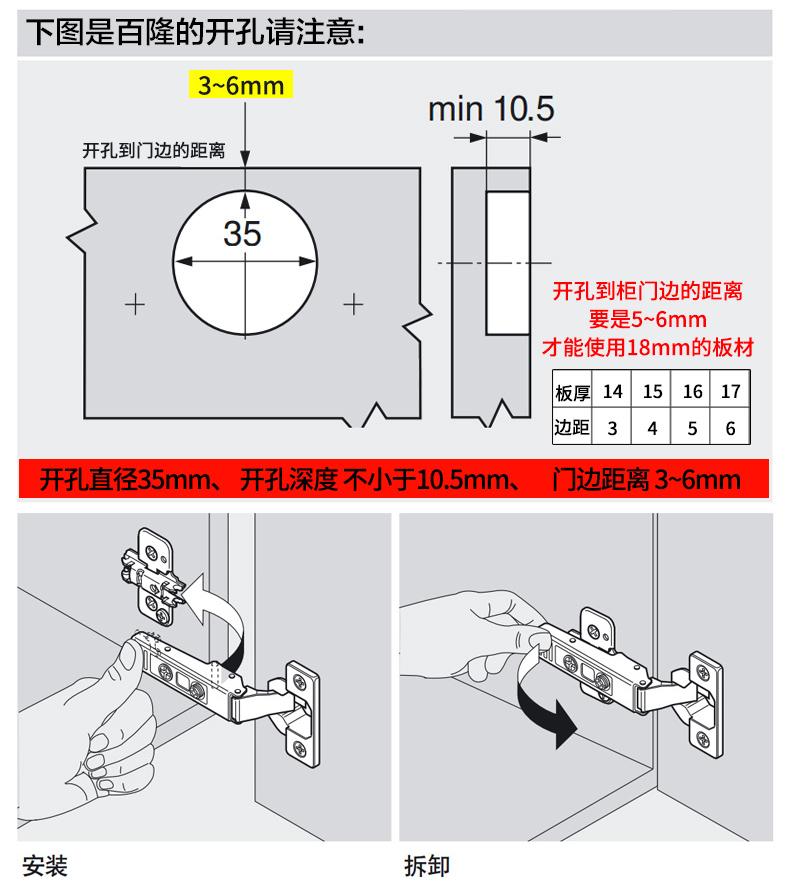 下图是百隆的开孔请注意:

3~6mm

开孔到门边的距离

35

min 10.5

开孔到柜门边的距离
要是5~6mm
才能使用18mm的板材

| 板厚 | 14 | 15 | 16 | 17 |
|---|---|---|---|---|
| 边距 | 3 | 4 | 5 | 6 |

开孔直径35mm、 开孔深度 不小于10.5mm、 门边距离 3~6mm

安装

拆卸