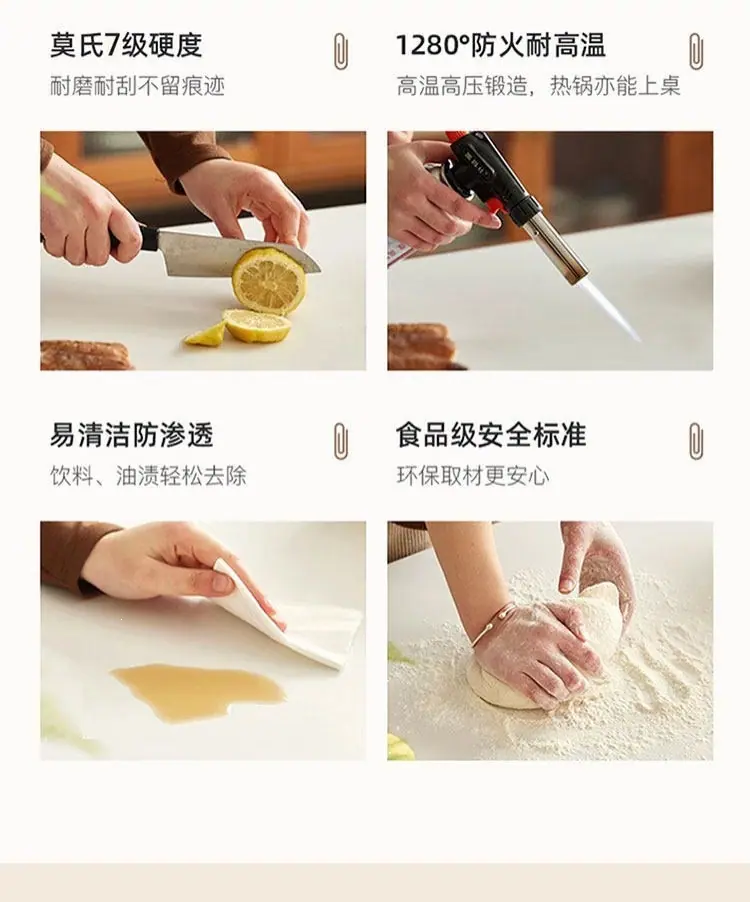 莫氏7级硬度
耐磨耐刮不留痕迹

1280°防火耐高温
高温高压锻造，热锅亦能上桌

易清洁防渗透
饮料、油渍轻松去除

食品级安全标准
环保取材更安心