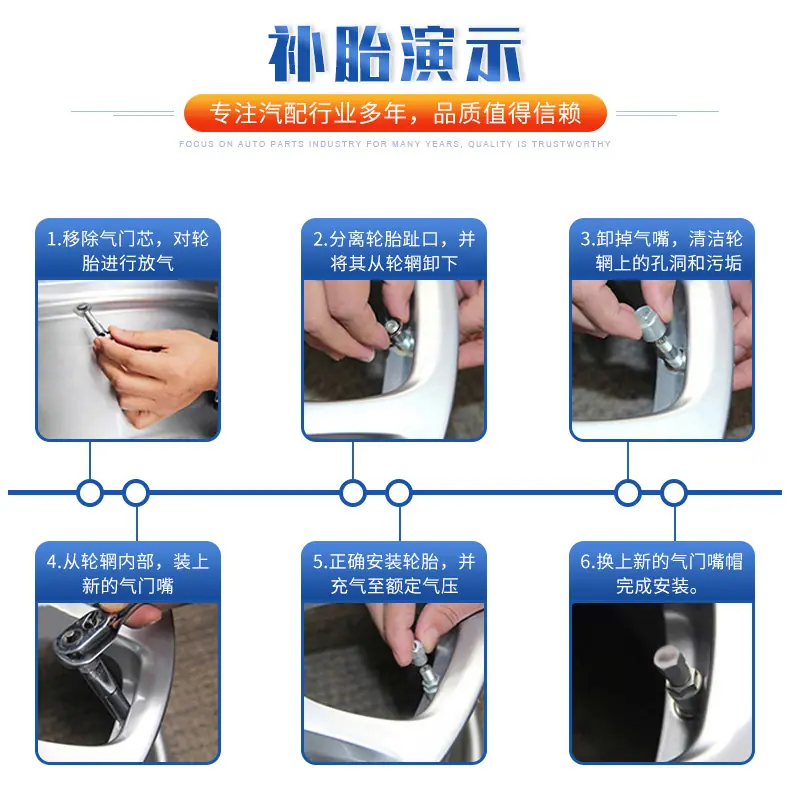 补胎演示

专注汽配行业多年，品质值得信赖

FOCUS ON AUTO PARTS INDUSTRY FOR MANY YEARS, QUALITY IS TRUSTWORTHY

1.移除气门芯，对轮胎进行放气

2.分离轮胎趾口，并将其从轮辋卸下

3.卸掉气嘴，清洁轮辋上的孔洞和污垢

4.从轮辋内部，装上新的气门嘴

5.正确安装轮胎，并充气至额定气压

6.换上新的气门嘴帽完成安装。