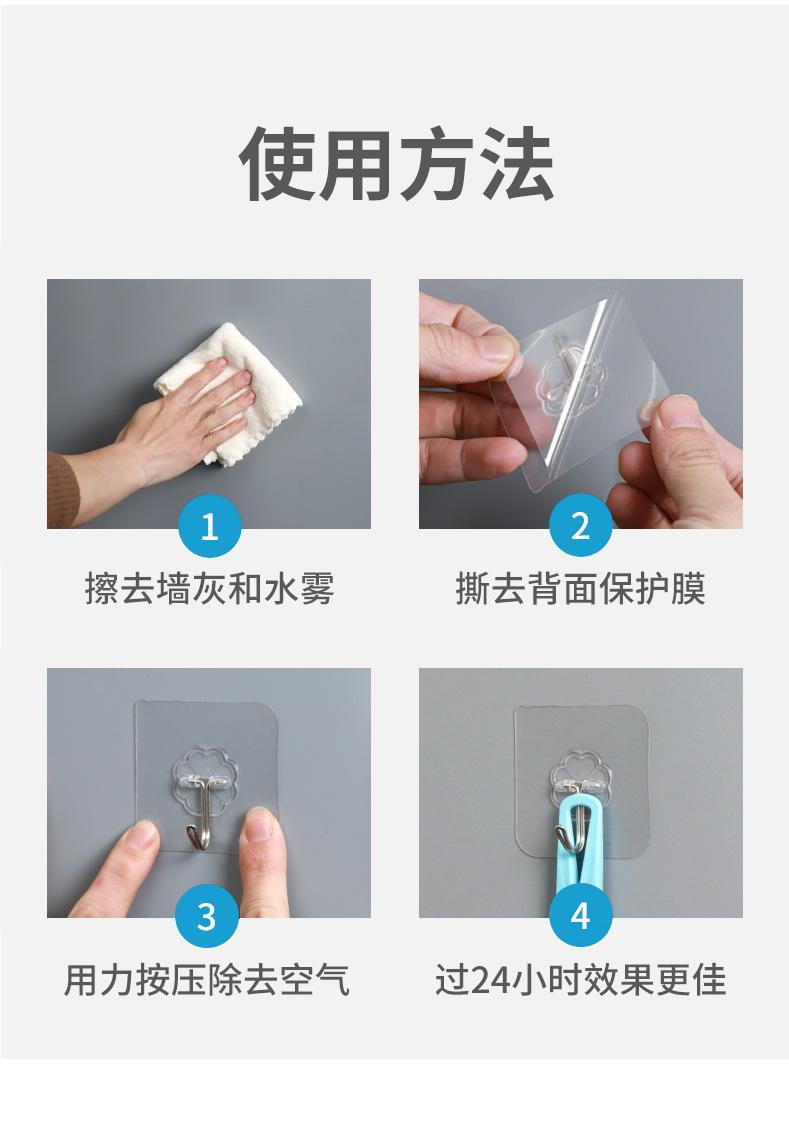 使用方法

1
擦去墙灰和水雾

2
撕去背面保护膜

3
用力按压除去空气

4
过24小时效果更佳