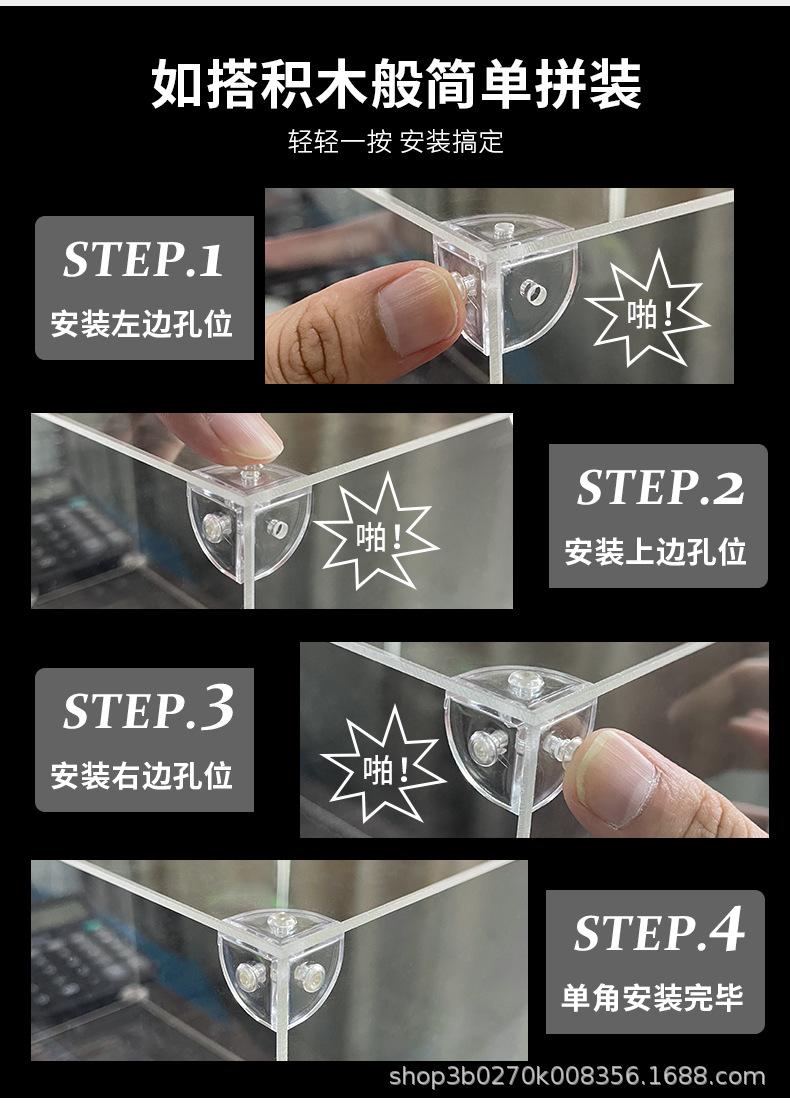 如搭积木般简单拼装

轻轻一按 安装搞定

STEP.1

安装左边孔位

啪!

啪!

STEP.2

安装上边孔位

STEP.3

安装右边孔位

啪!

STEP.4

单角安装完毕

shop3b0270k008356.1688.com