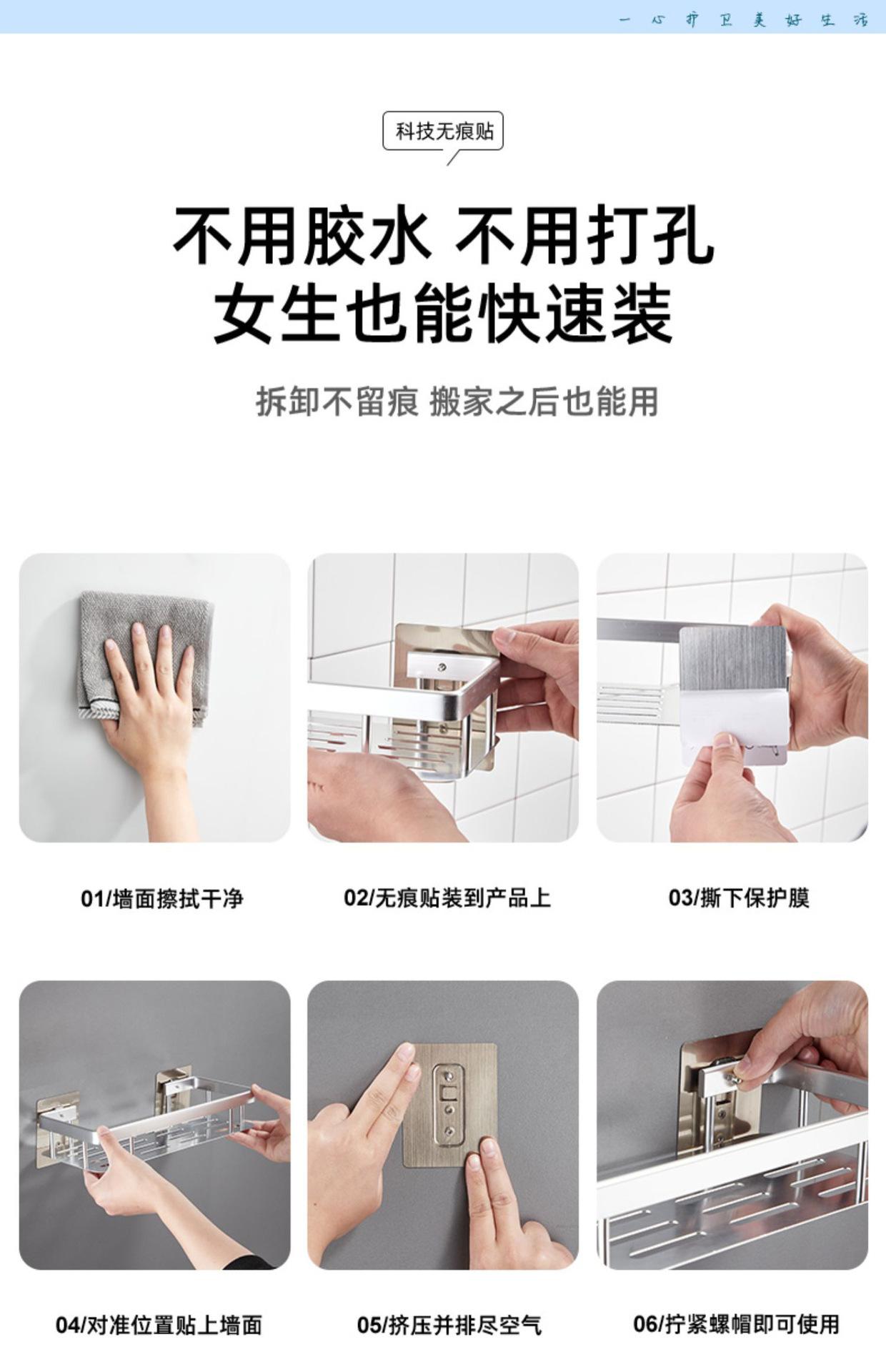 一心护卫美好生活

科技无痕贴

不用胶水 不用打孔
女生也能快速装

拆卸不留痕 搬家之后也能用

01/墙面擦拭干净

02/无痕贴装到产品上

03/撕下保护膜

04/对准位置贴上墙面

05/挤压并排尽空气

06/拧紧螺帽即可使用