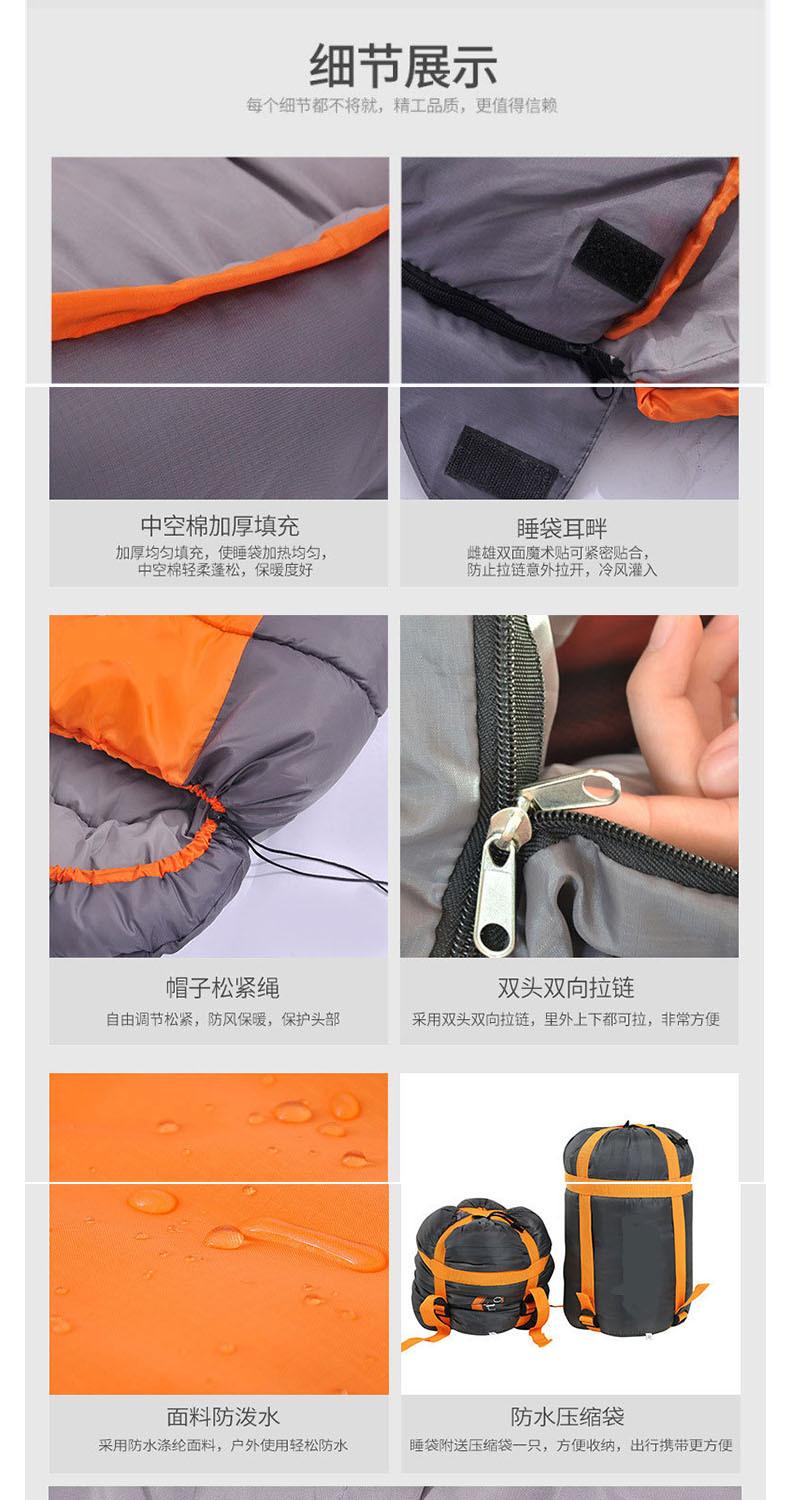 细节展示
每个细节都不将就，精工品质，更值得信赖

中空棉加厚填充
加厚均匀填充，使睡袋加热均匀，中空棉轻柔蓬松，保暖度好

睡袋耳畔
雌雄双面魔术贴可紧密贴合，防止拉链意外拉开，冷风灌入

帽子松紧绳
自由调节松紧，防风保暖，保护头部

双头双向拉链
采用双头双向拉链，里外上下都可拉，非常方便

面料防泼水
采用防水涤纶面料，户外使用轻松防水

防水压缩袋
睡袋附送压缩袋一只，方便收纳，出行携带更方便