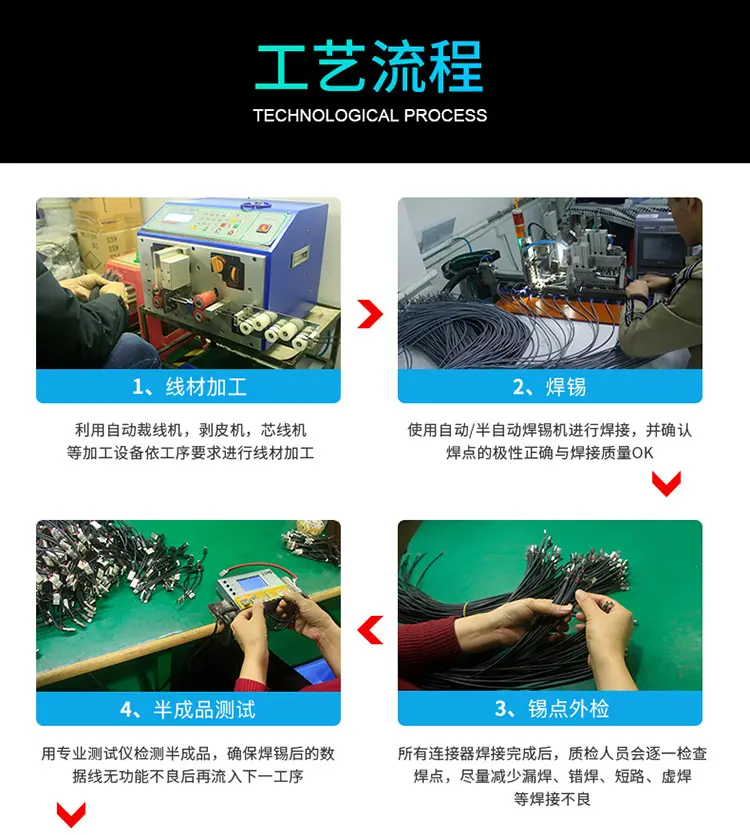 工艺流程

TECHNOLOGICAL PROCESS

1、线材加工

利用自动裁线机，剥皮机，芯线机等加工设备依工序要求进行线材加工

2、焊锡

使用自动/半自动焊锡机进行焊接，并确认焊点的极性正确与焊接质量OK

4、半成品测试

用专业测试仪检测半成品，确保焊锡后的数据线无功能不良后再流入下一工序

3、锡点外检

所有连接器焊接完成后，质检人员会逐一检查焊点，尽量减少漏焊、错焊、短路、虚焊等焊接不良